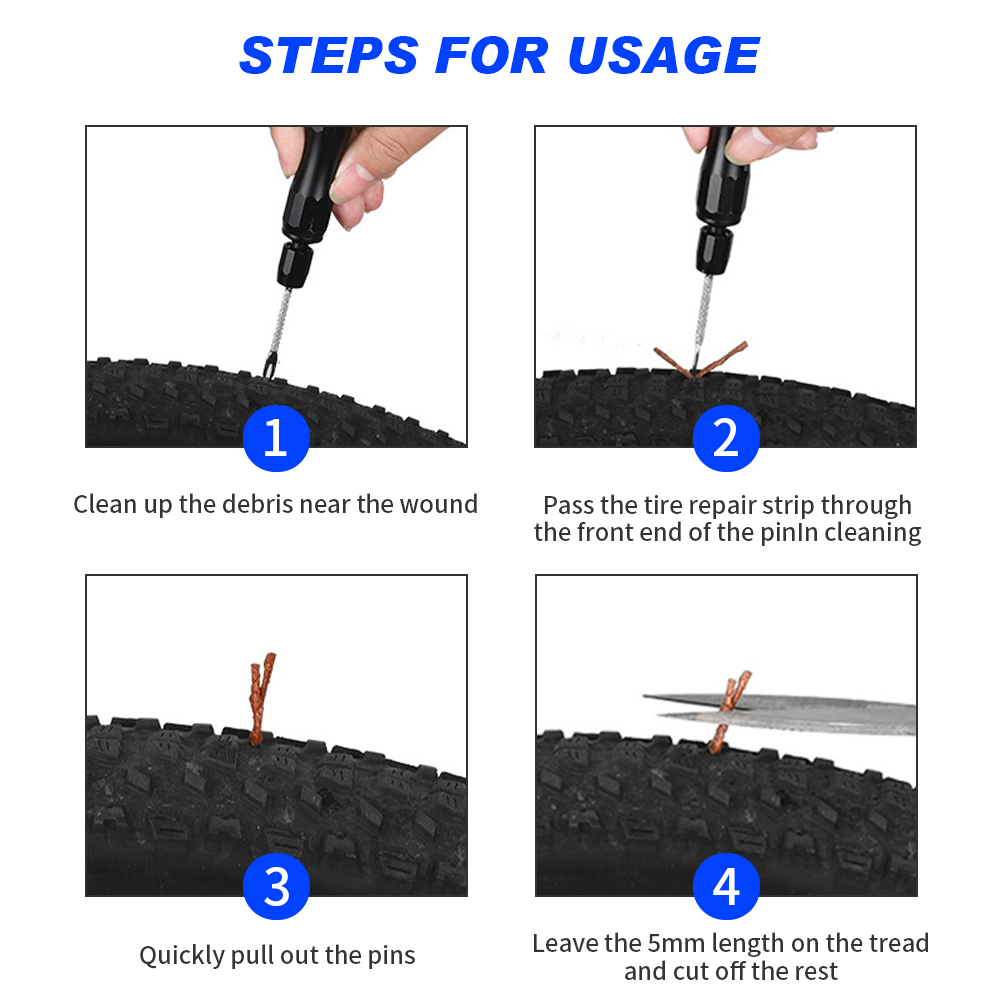 STEPS FOR USAGE

1

Clean up the debris near the wound

2

Pass the tire repair strip through the front end of the pinIn cleaning

3

Quickly pull out the pins

4

Leave the 5mm length on the tread and cut off the rest