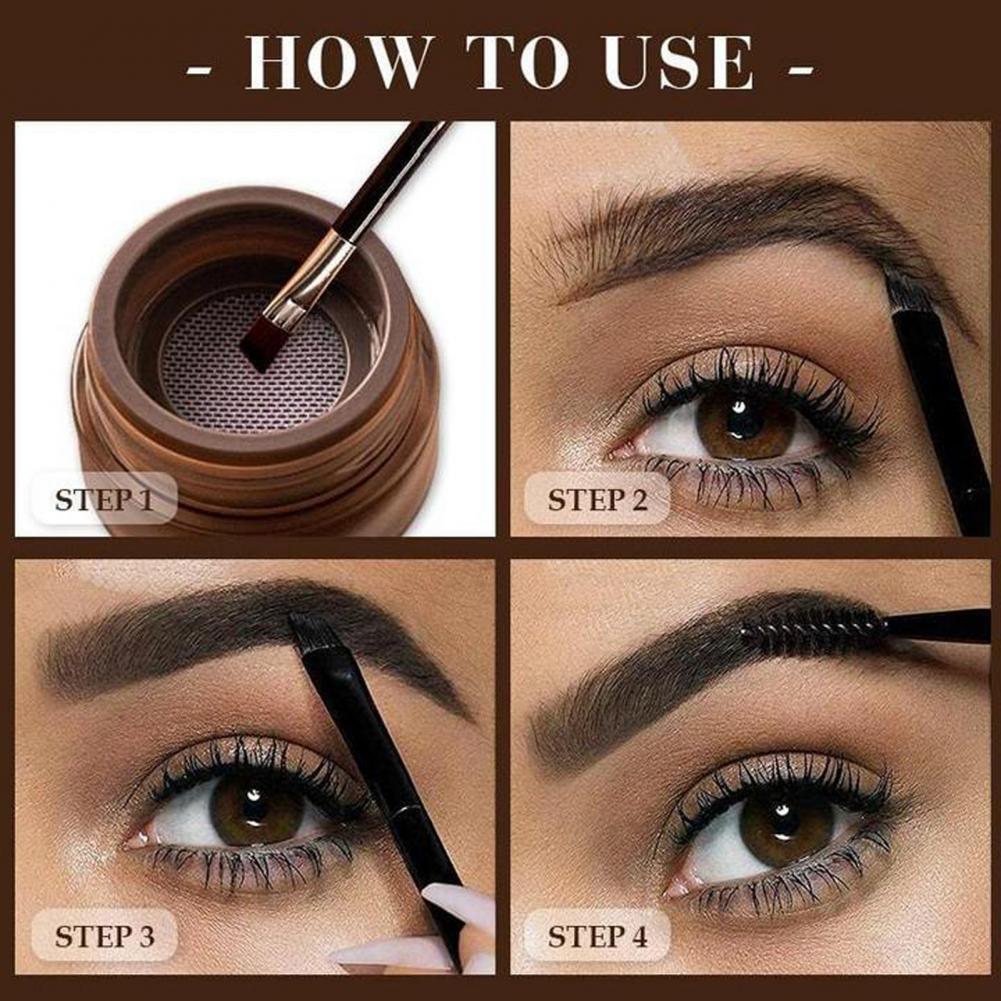 - HOW TO USE -

STEP 1

STEP 2

STEP 3

STEP 4