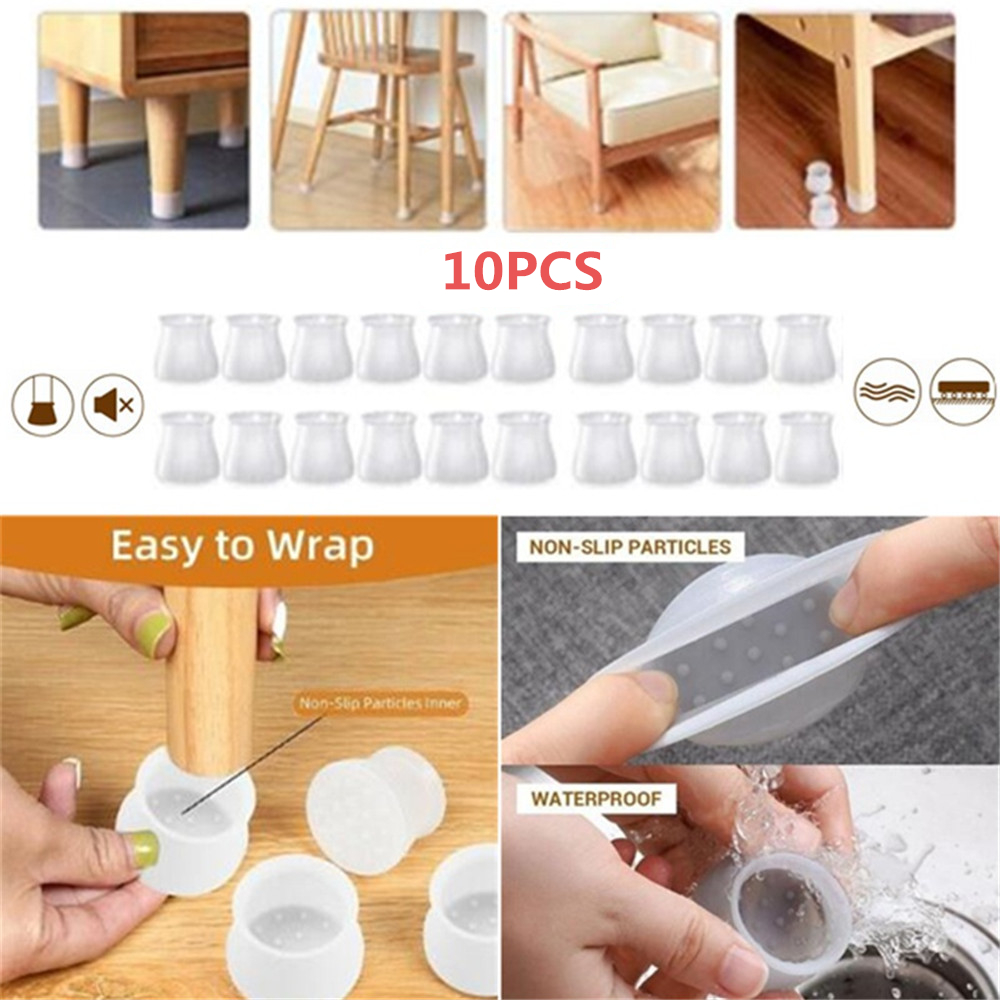 10PCS

Easy to Wrap

Non-Slip Particles Inner

NON-SLIP PARTICLES

WATERPROOF