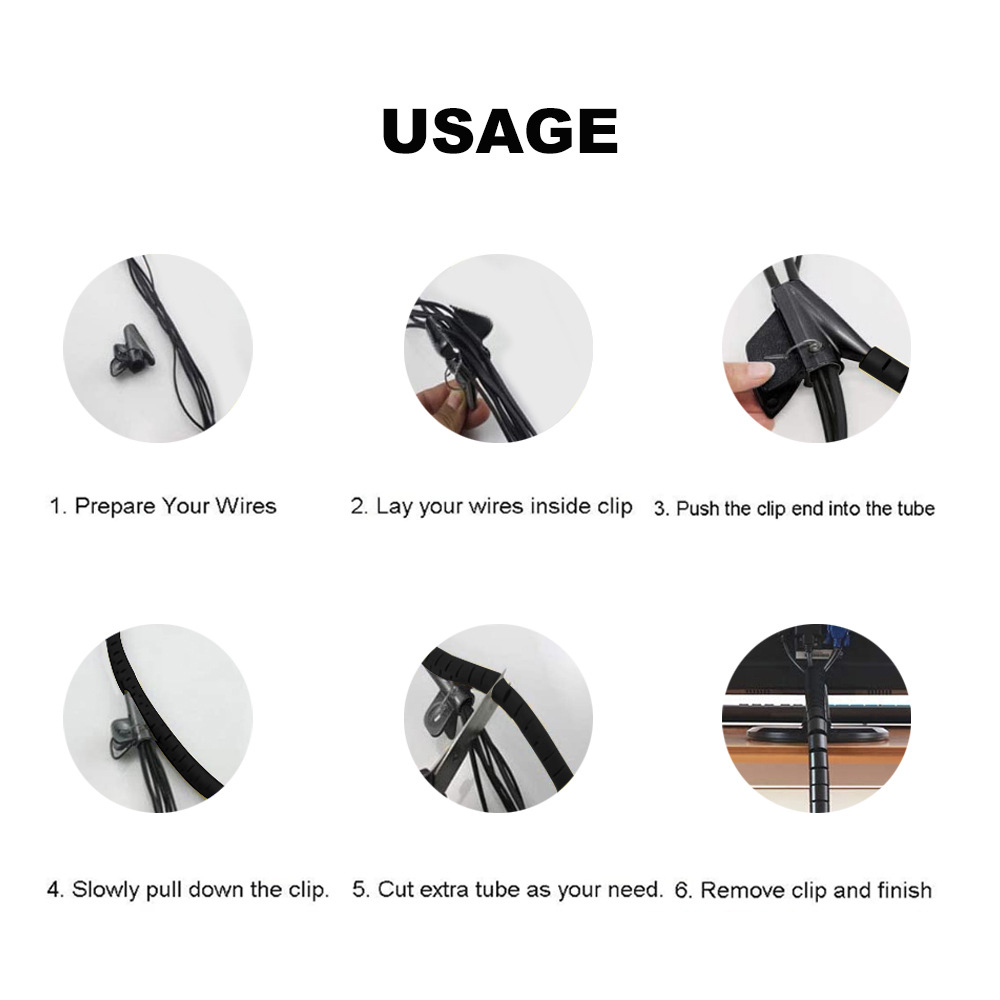 USAGE

1. Prepare Your Wires

2. Lay your wires inside clip

3. Push the clip end into the tube

4. Slowly pull down the clip.

5. Cut extra tube as your need.

6. Remove clip and finish