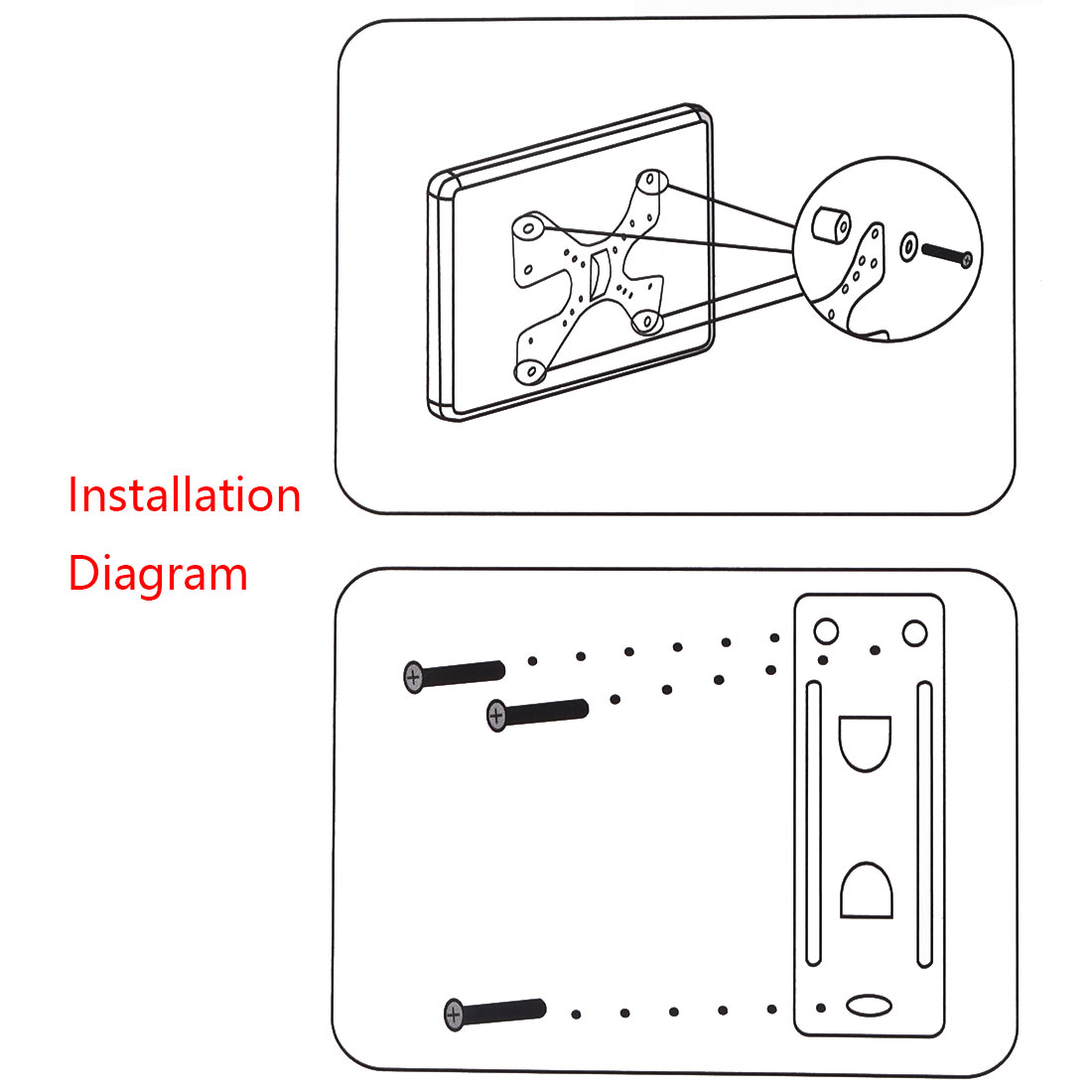 Installation
Diagram