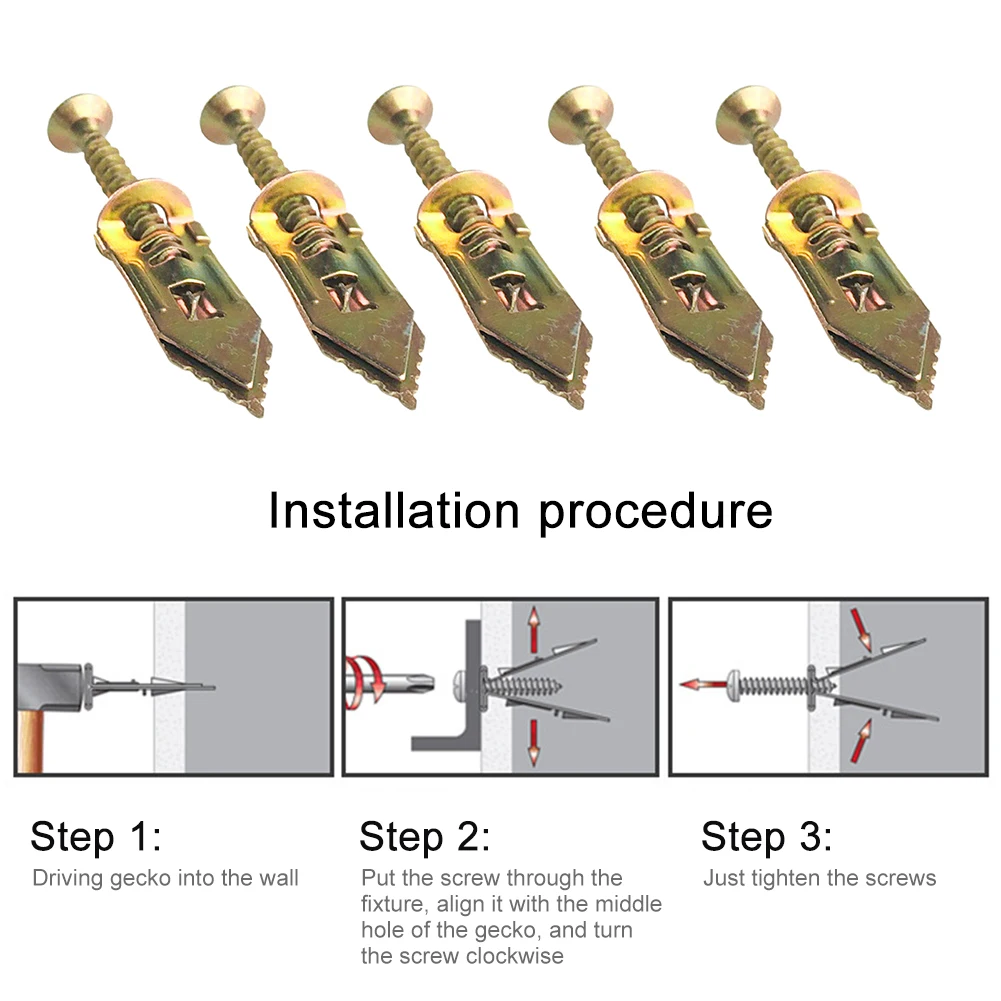 Installation procedure

Step 1:
Driving gecko into the wall

Step 2:
Put the screw through the fixture, align it with the middle hole of the gecko, and turn the screw clockwise

Step 3:
Just tighten the screws