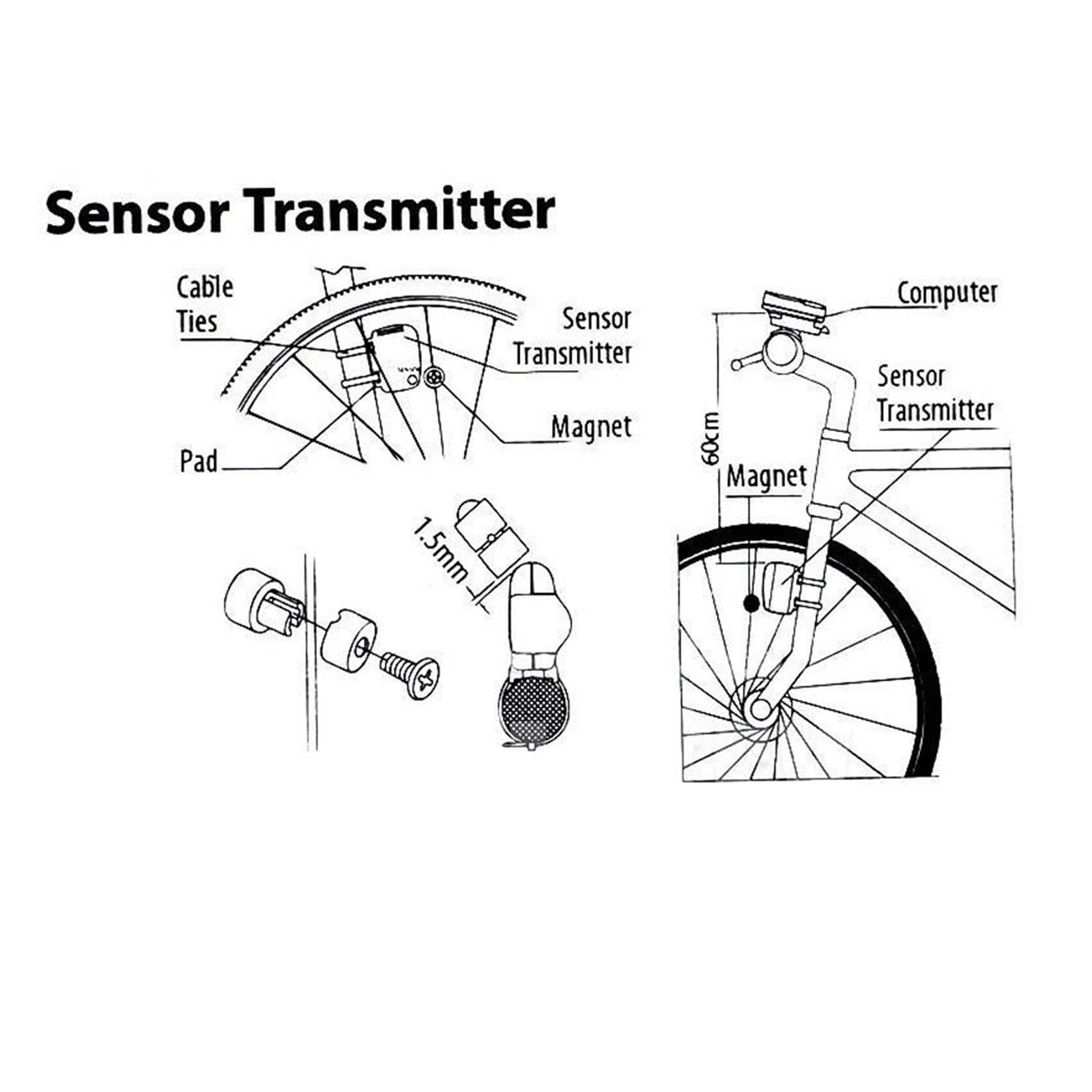 Sensor Transmitter

Cable Ties

Sensor Transmitter

Magnet

Pad

1.5mm

Computer

Sensor Transmitter

60cm

Magnet