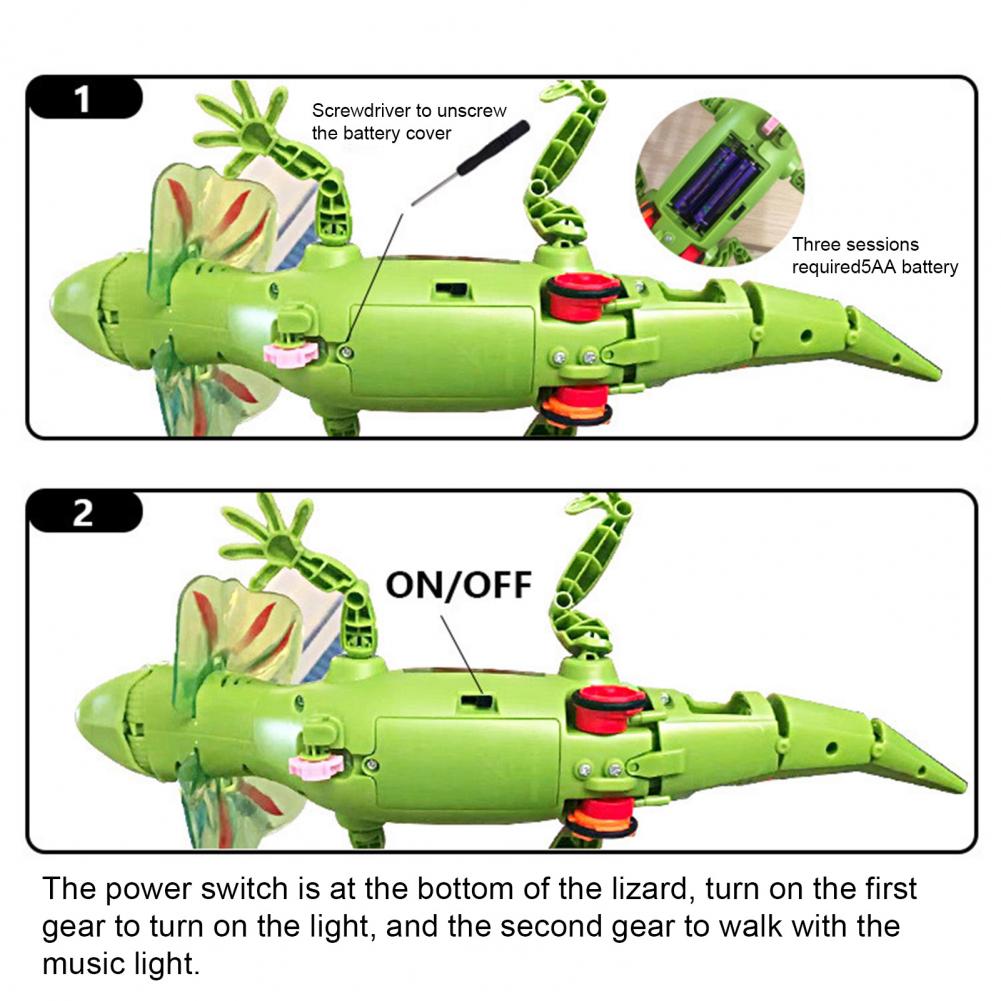 1

Screwdriver to unscrew the battery cover

Three sessions required5AA battery

2

ON/OFF

The power switch is at the bottom of the lizard, turn on the first gear to turn on the light, and the second gear to walk with the music light.