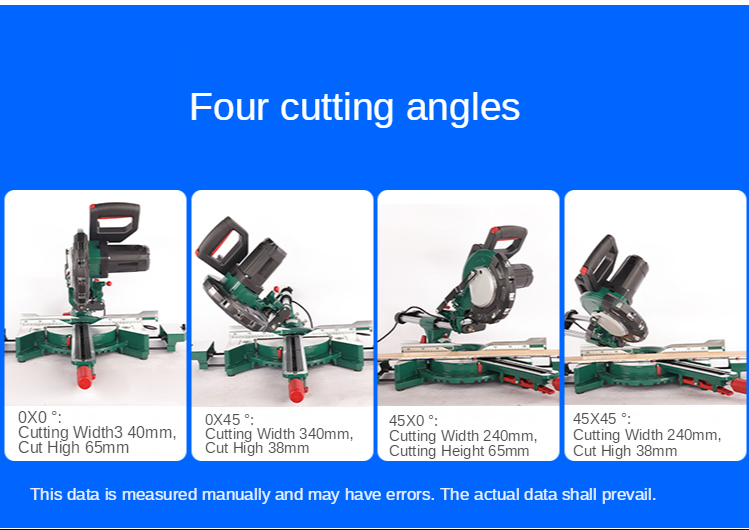 Four cutting angles

0X0 °:
Cutting Width3 40mm,
Cut High 65mm

0X45 °:
Cutting Width 340mm,
Cut High 38mm

45X0 °:
Cutting Width 240mm,
Cutting Height 65mm

45X45 °:
Cutting Width 240mm,
Cut High 38mm

This data is measured manually and may have errors. The actual data shall prevail.