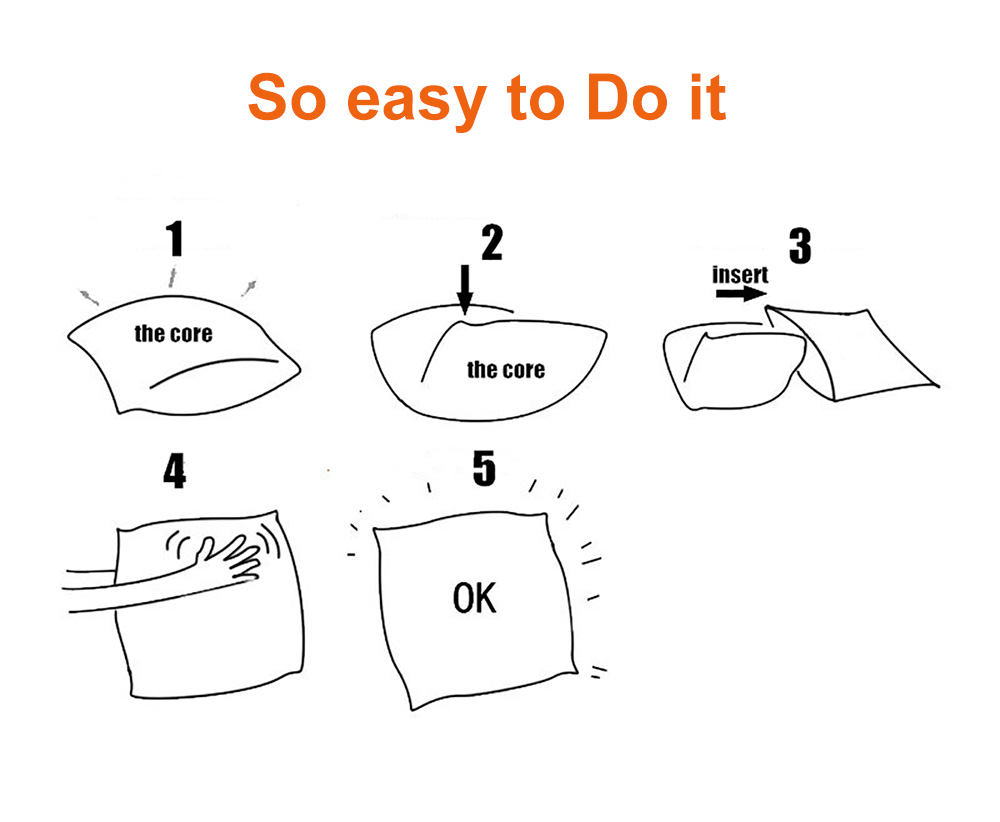 So easy to Do it

1

the core

2

the core

3

insert

4

5

OK