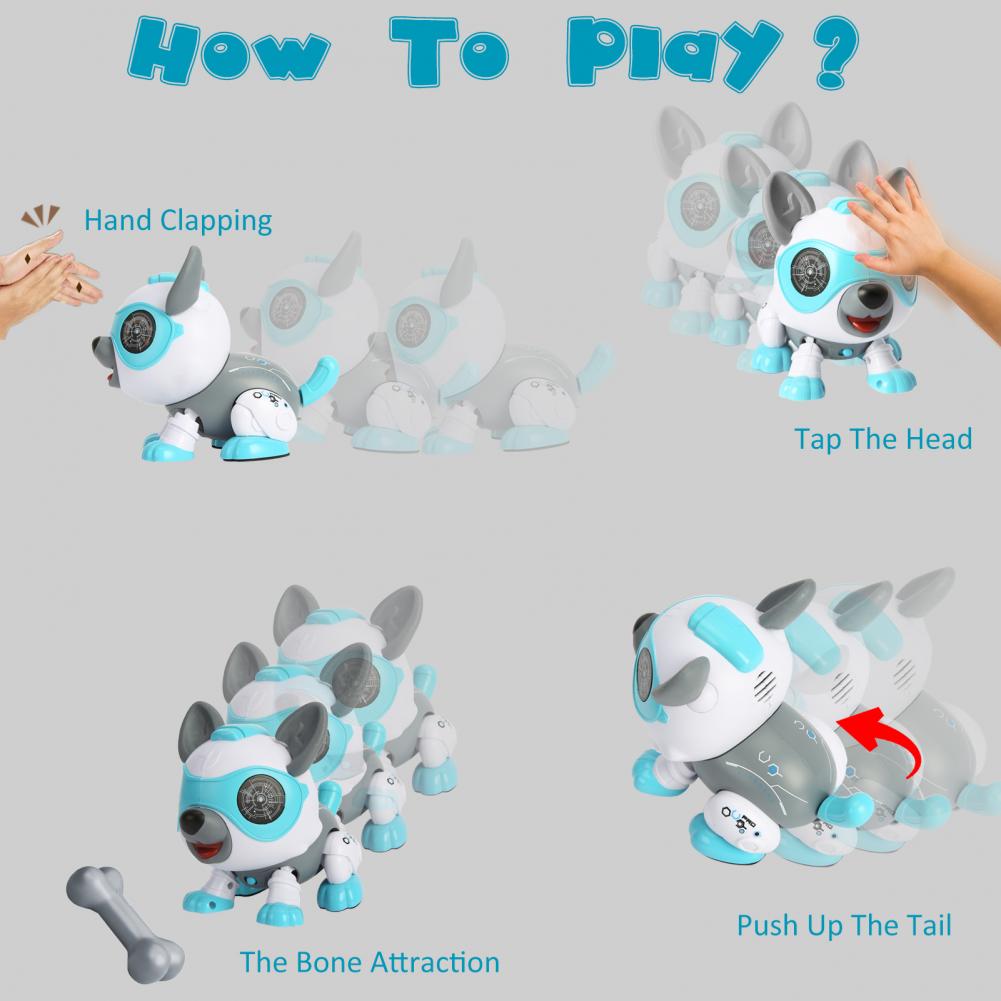 How To Play ?

Hand Clapping

Tap The Head

The Bone Attraction

Push Up The Tail