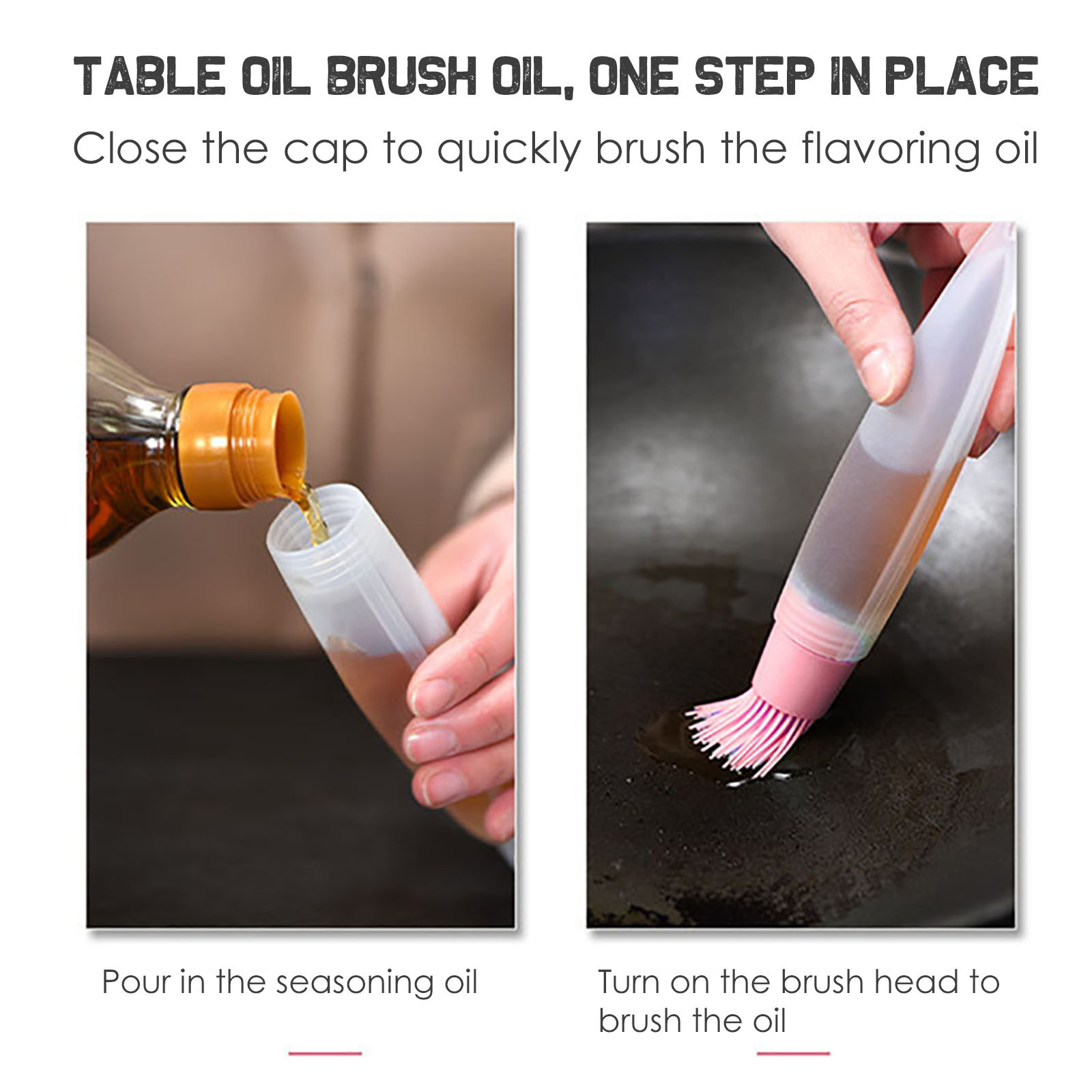 TABLE OIL BRUSH OIL, ONE STEP IN PLACE
Close the cap to quickly brush the flavoring oil

Pour in the seasoning oil

Turn on the brush head to brush the oil