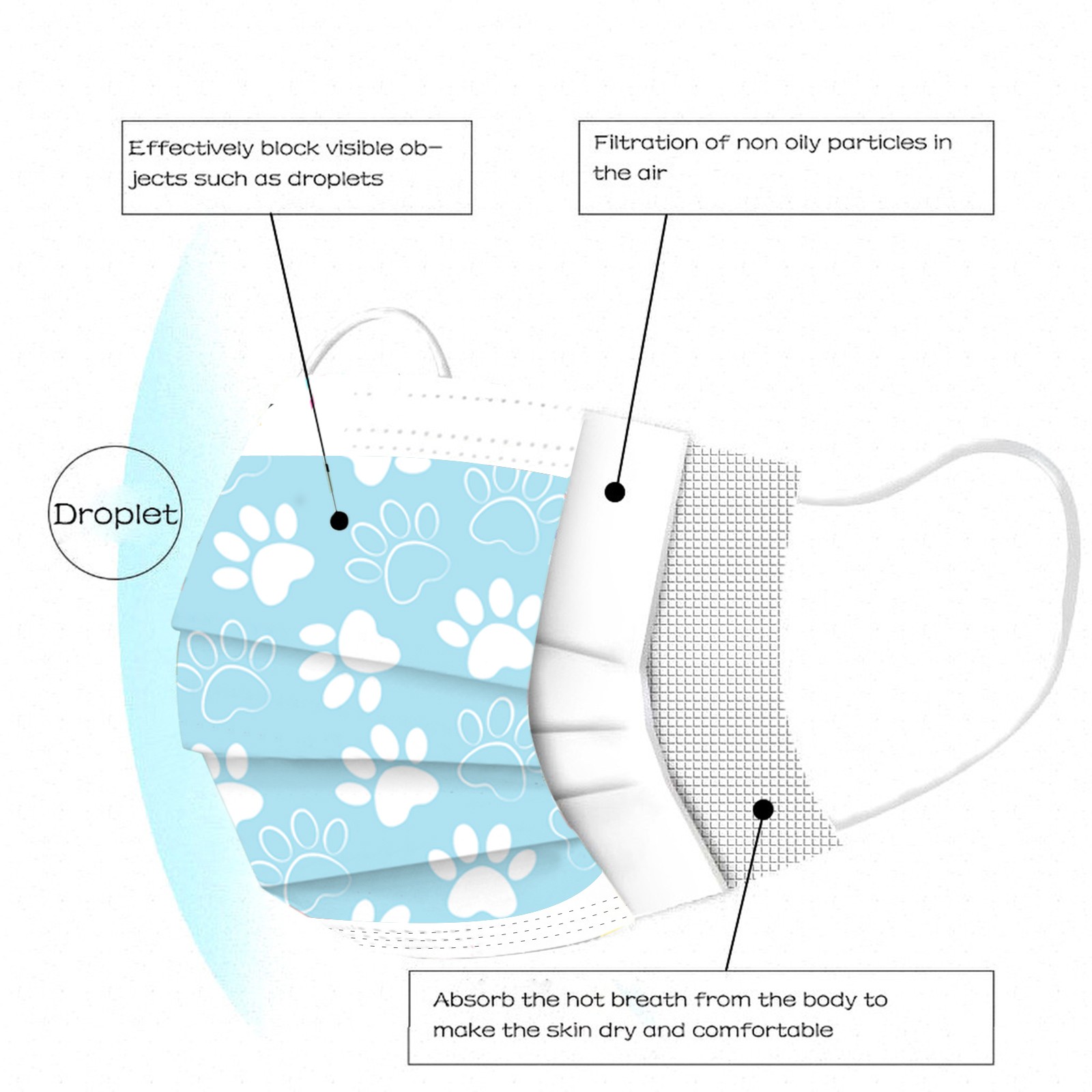 Effectively block visible objects such as droplets

Filtration of non oily particles in the air

Droplet

Absorb the hot breath from the body to make the skin dry and comfortable