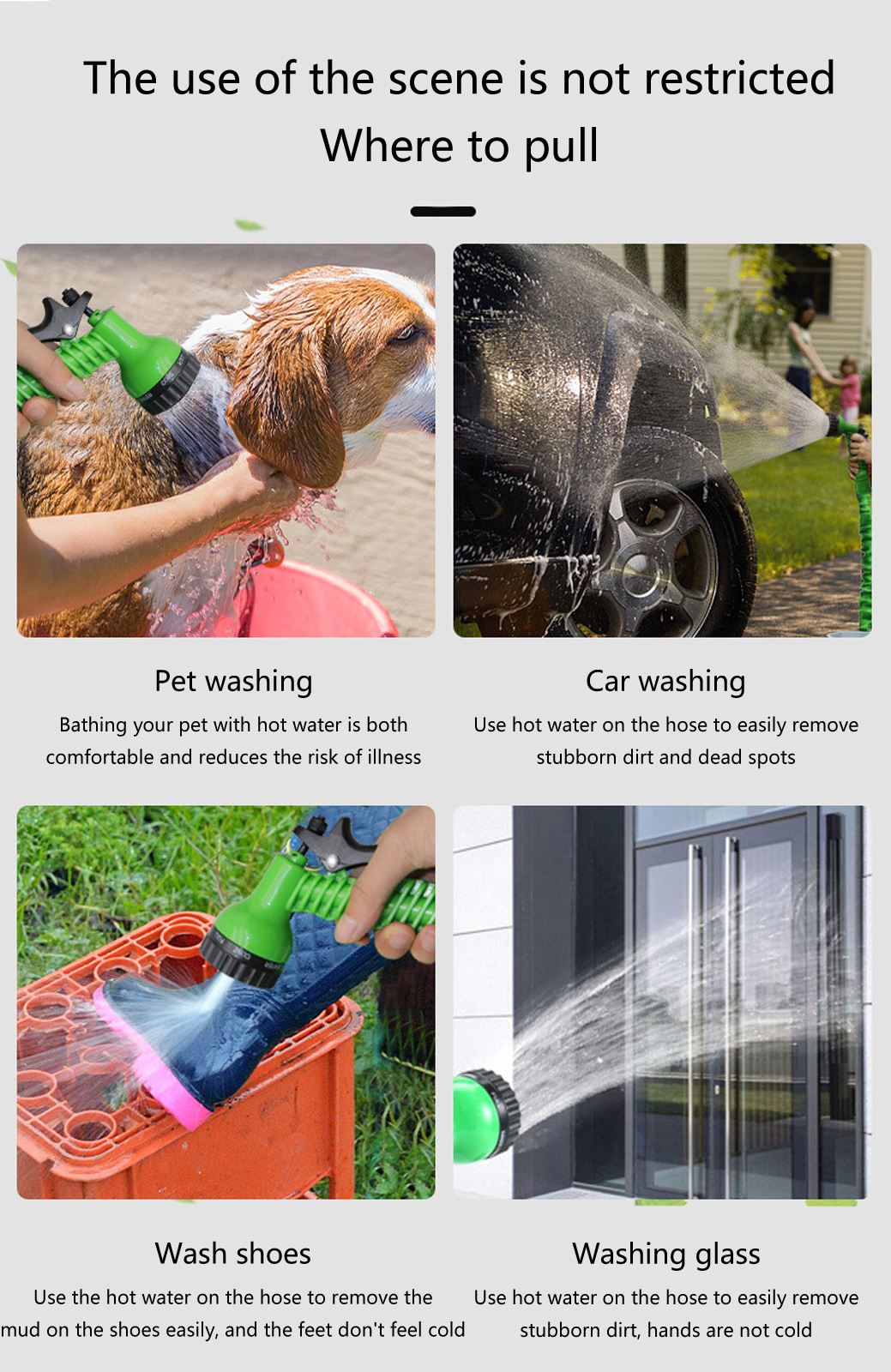 The use of the scene is not restricted
Where to pull

Pet washing

Bathing your pet with hot water is both comfortable and reduces the risk of illness

Car washing

Use hot water on the hose to easily remove stubborn dirt and dead spots

Wash shoes

Use the hot water on the hose to remove the mud on the shoes easily, and the feet don't feel cold

Washing glass

Use hot water on the hose to easily remove stubborn dirt, hands are not cold