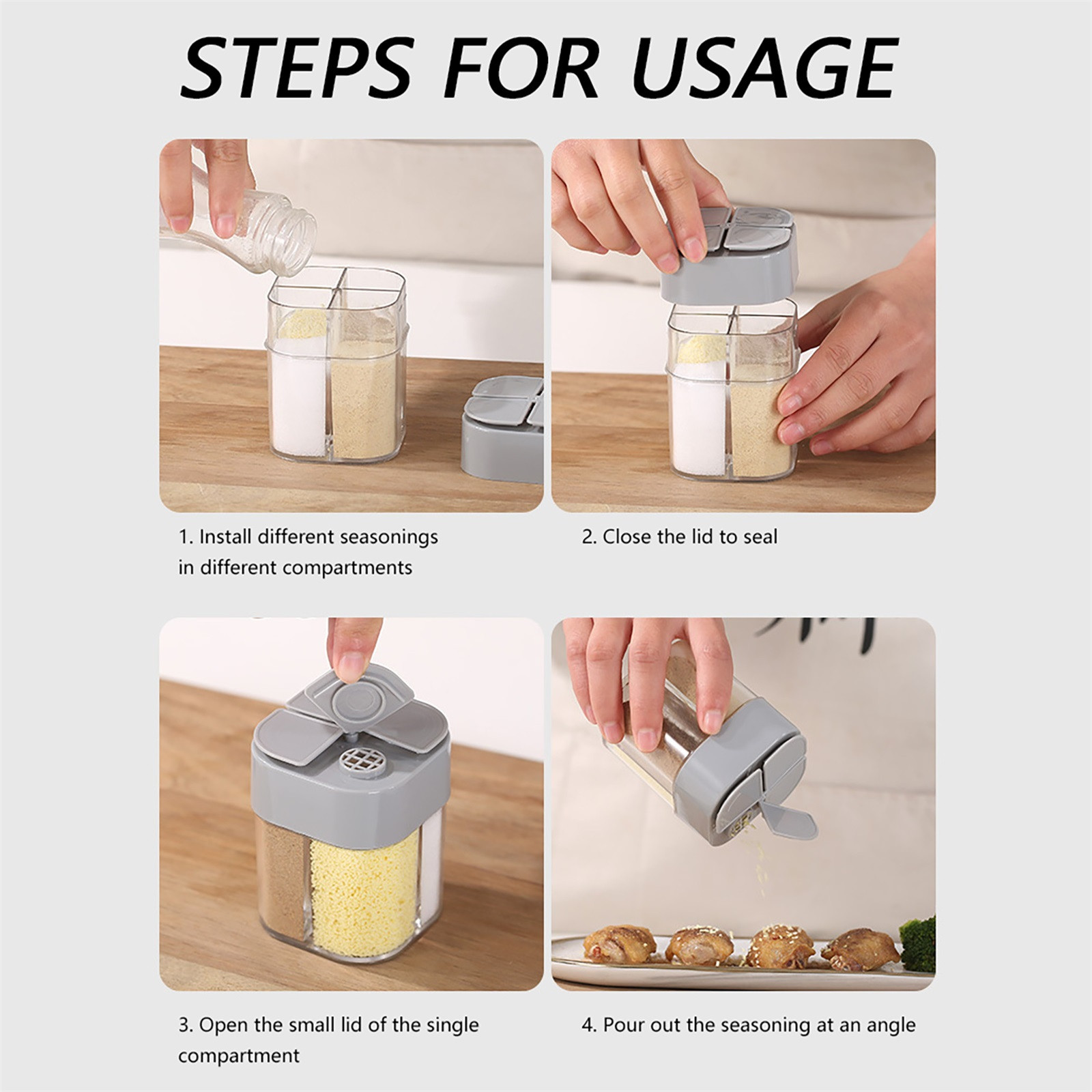 STEPS FOR USAGE

1. Install different seasonings in different compartments

2. Close the lid to seal

3. Open the small lid of the single compartment

4. Pour out the seasoning at an angle