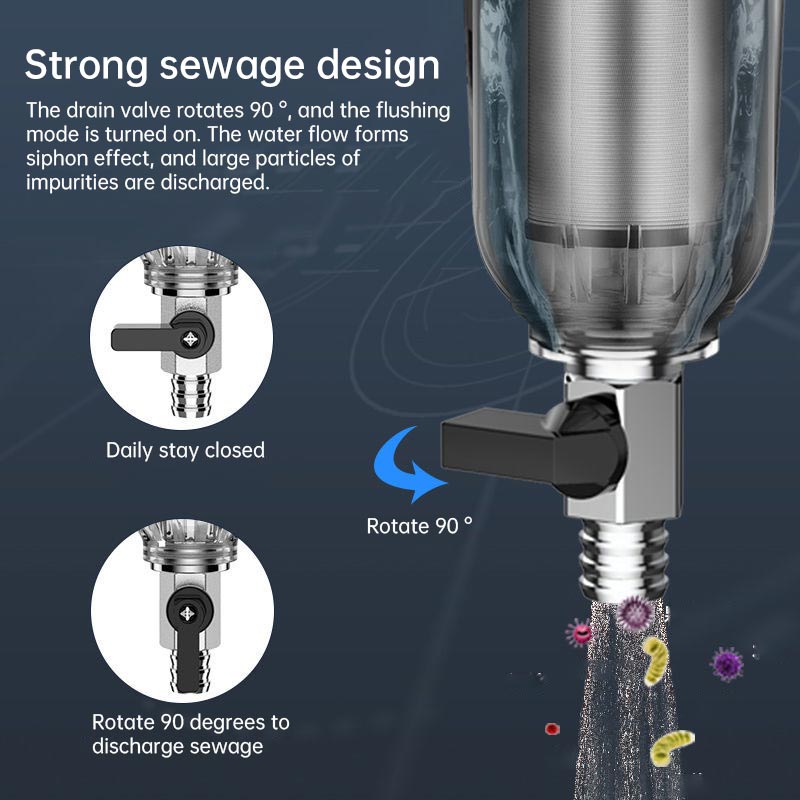 Strong sewage design

The drain valve rotates 90 °, and the flushing mode is turned on. The water flow forms siphon effect, and large particles of impurities are discharged.

Daily stay closed

Rotate 90 °

Rotate 90 degrees to discharge sewage