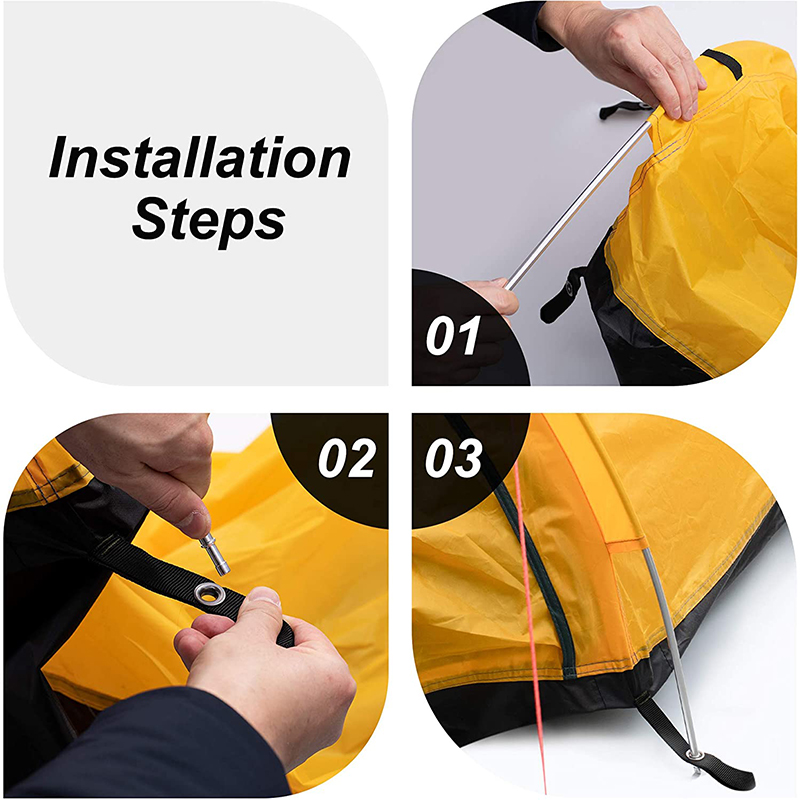 Installation Steps

01

02

03