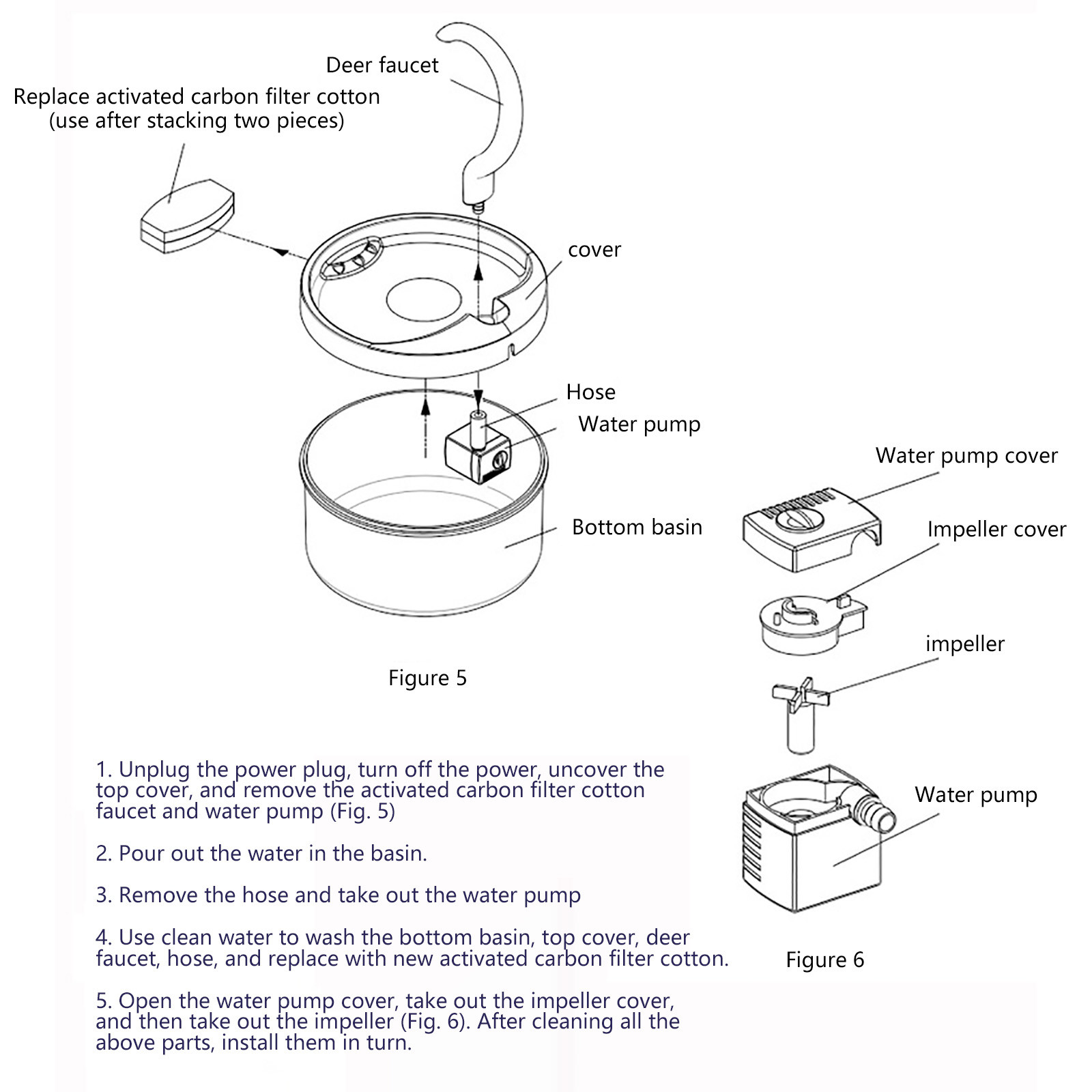 Deer faucet

Replace activated carbon filter cotton (use after stacking two pieces)

cover

Hose

Water pump

Bottom basin

Figure 5

Water pump cover

Impeller cover

impeller

Water pump

Figure 6

1. Unplug the power plug, turn off the power, uncover the top cover, and remove the activated carbon filter cotton faucet and water pump (Fig. 5)

2. Pour out the water in the basin.

3. Remove the hose and take out the water pump

4. Use clean water to wash the bottom basin, top cover, deer faucet, hose, and replace with new activated carbon filter cotton.

5. Open the water pump cover, take out the impeller cover, and then take out the impeller (Fig. 6). After cleaning all the above parts, install them in turn.