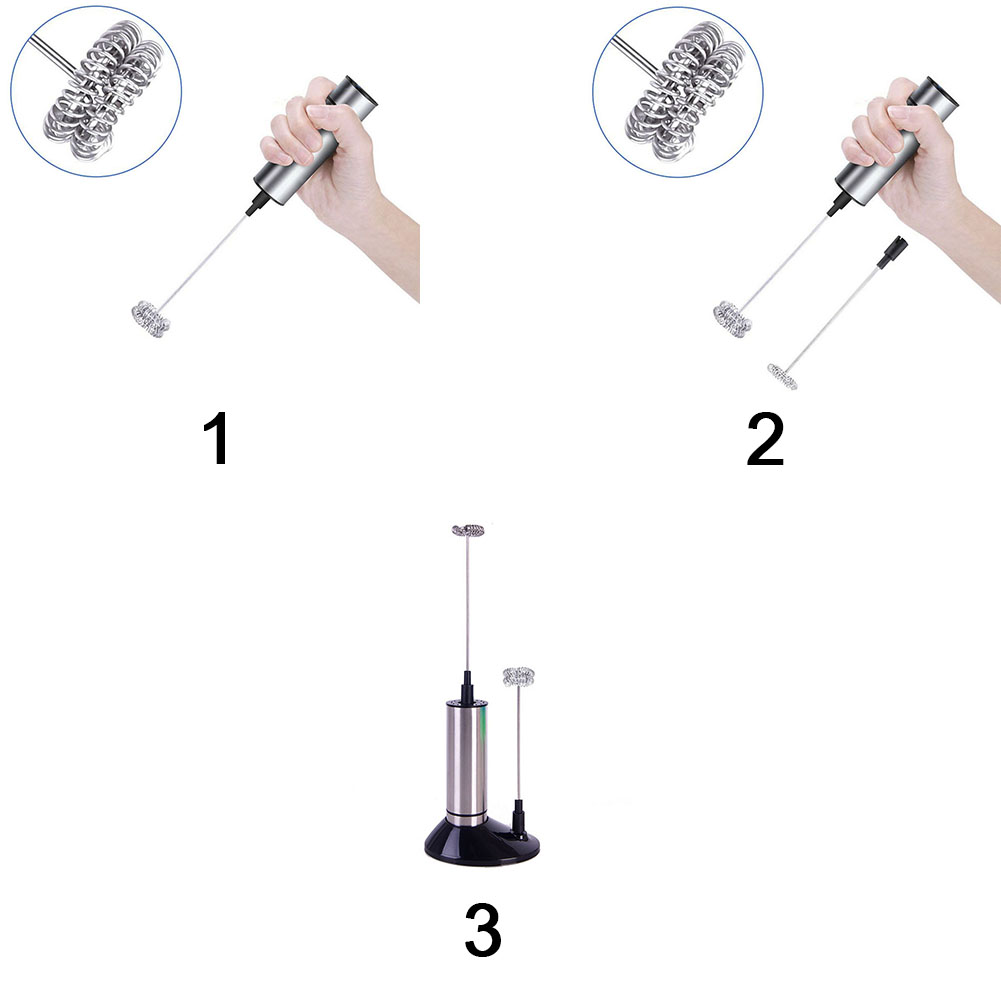 1

2

3