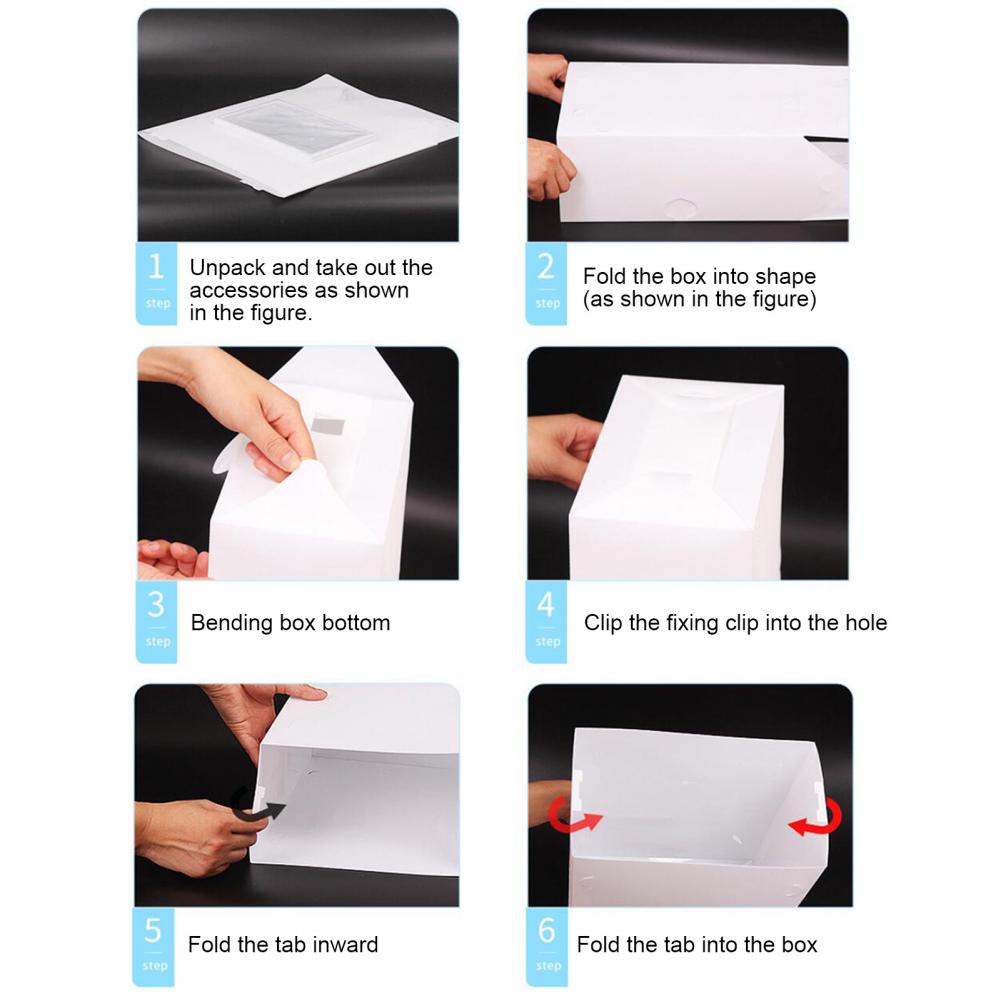 1
step
Unpack and take out the accessories as shown in the figure.

2
step
Fold the box into shape (as shown in the figure)

3
step
Bending box bottom

4
step
Clip the fixing clip into the hole

5
step
Fold the tab inward

6
step
Fold the tab into the box