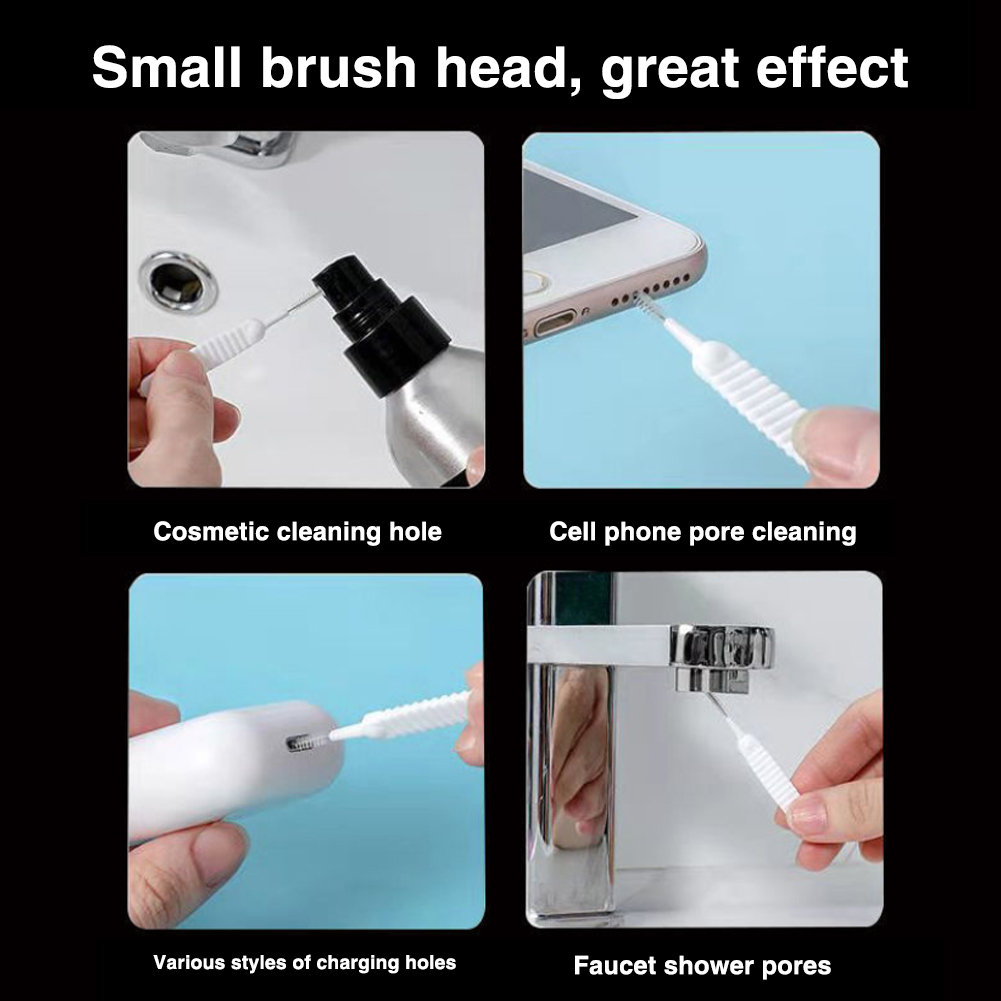 Small brush head, great effect

Cosmetic cleaning hole

Cell phone pore cleaning

Various styles of charging holes

Faucet shower pores