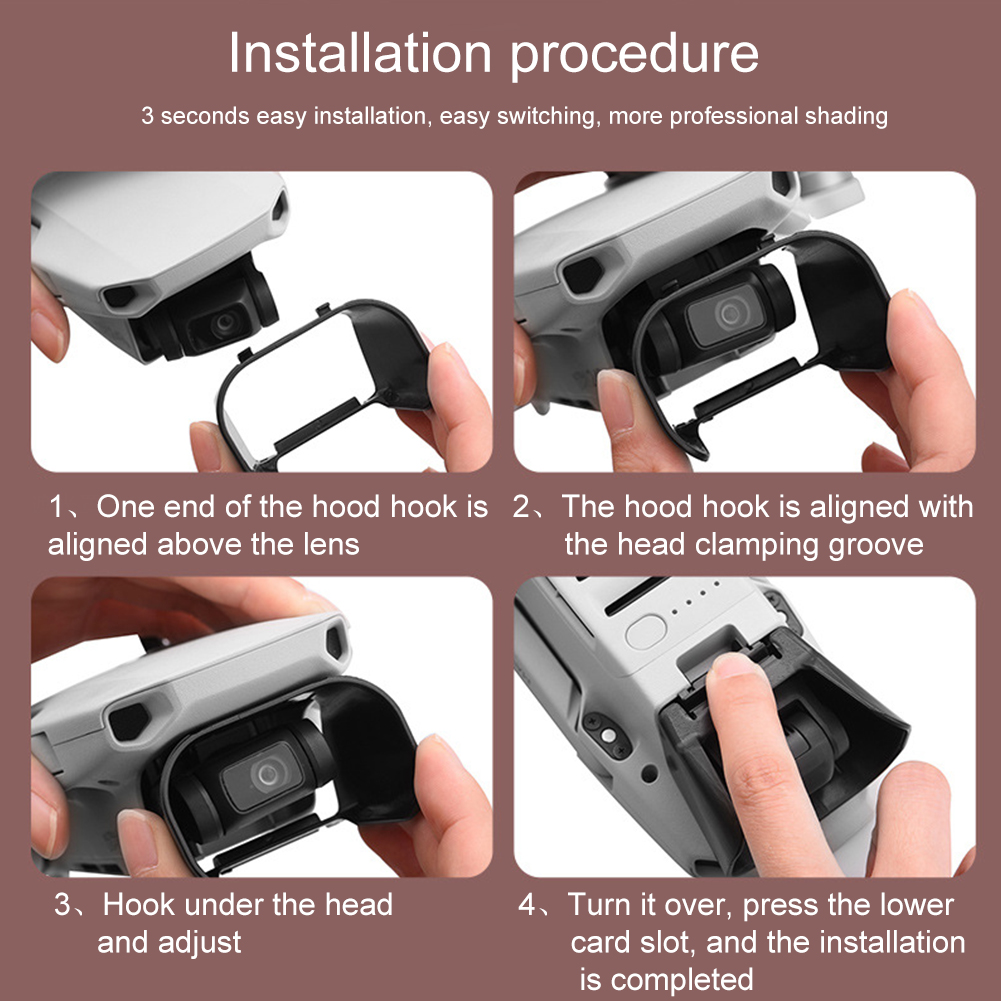 Installation procedure

3 seconds easy installation, easy switching, more professional shading

1、One end of the hood hook is aligned above the lens

2、The hood hook is aligned with the head clamping groove

3、Hook under the head and adjust

4、Turn it over, press the lower card slot, and the installation is completed