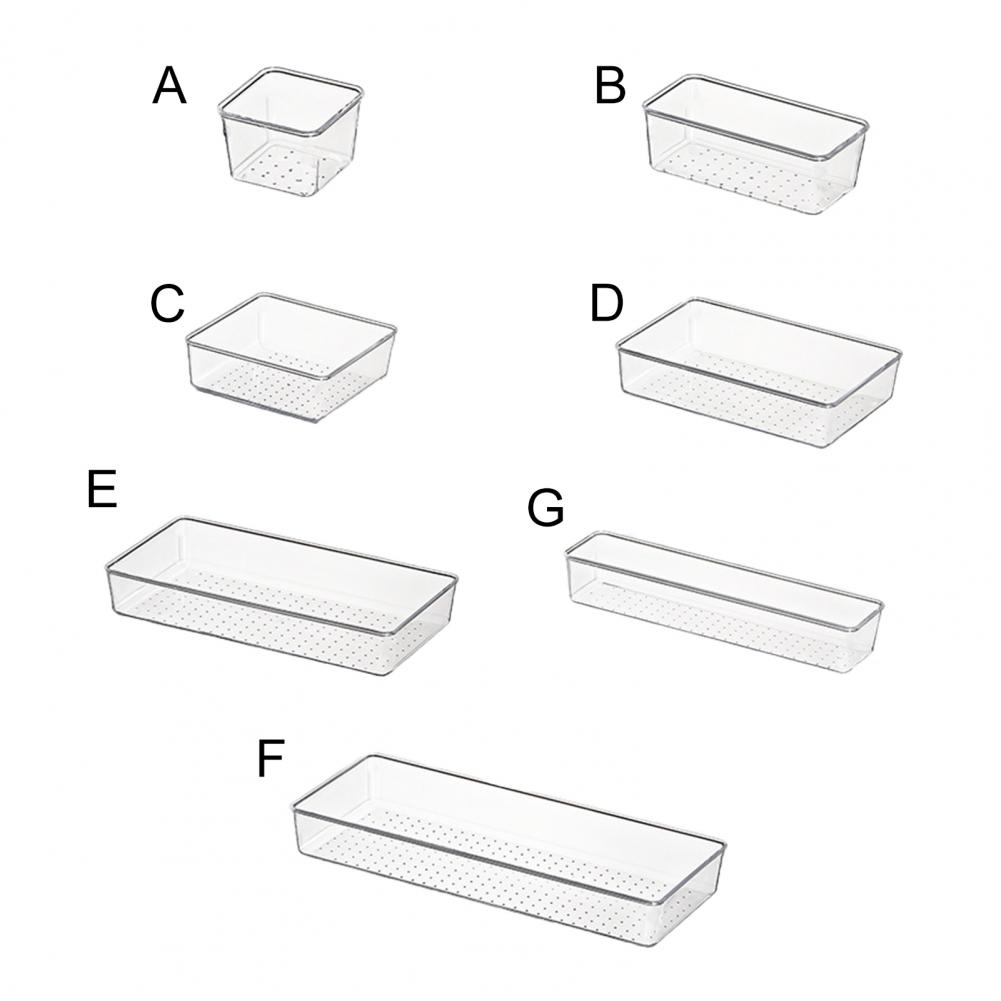 A

B

C

D

E

G

F