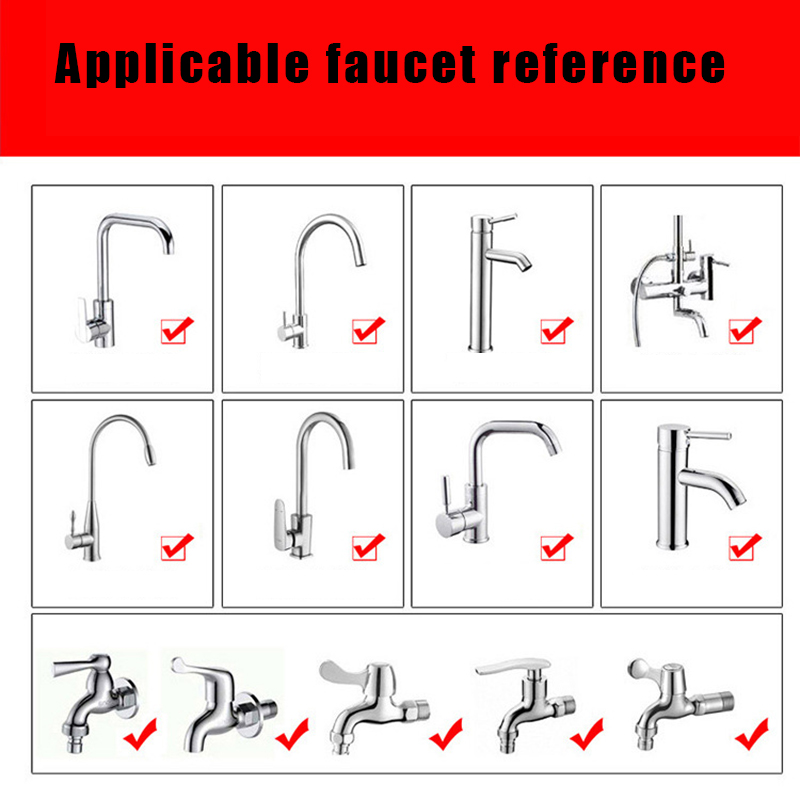 Applicable faucet reference