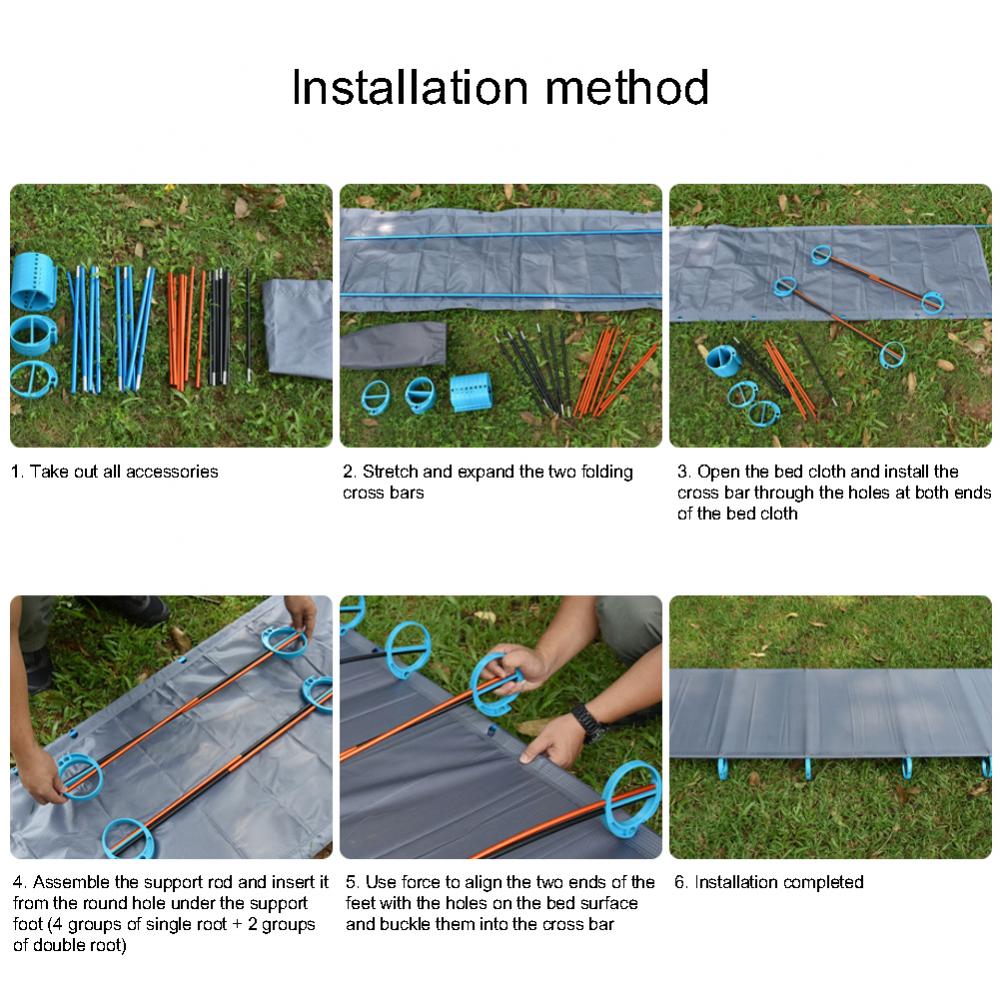 Installation method

1. Take out all accessories

2. Stretch and expand the two folding cross bars

3. Open the bed cloth and install the cross bar through the holes at both ends of the bed cloth

4. Assemble the support rod and insert it from the round hole under the support foot (4 groups of single root + 2 groups of double root)

5. Use force to align the two ends of the feet with the holes on the bed surface and buckle them into the cross bar

6. Installation completed