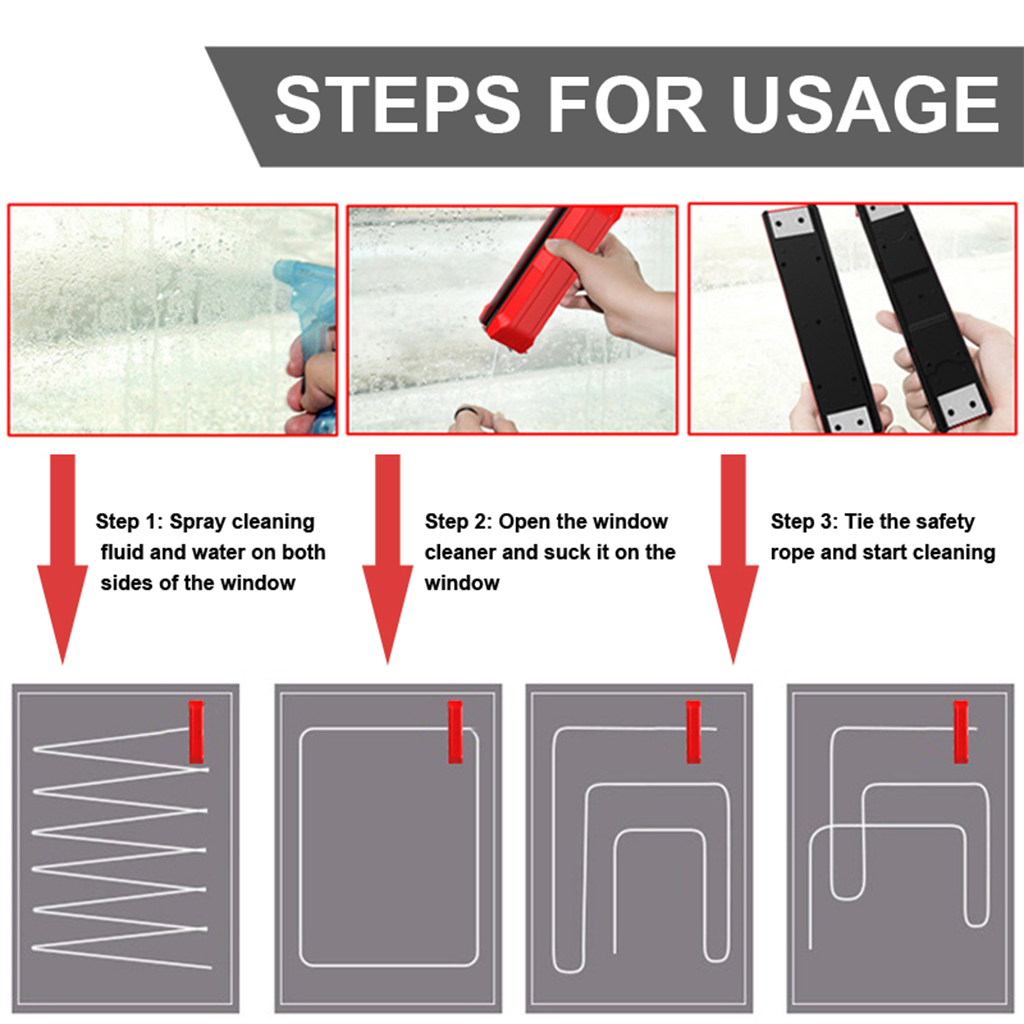 STEPS FOR USAGE

Step 1: Spray cleaning fluid and water on both sides of the window

Step 2: Open the window cleaner and suck it on the window

Step 3: Tie the safety rope and start cleaning