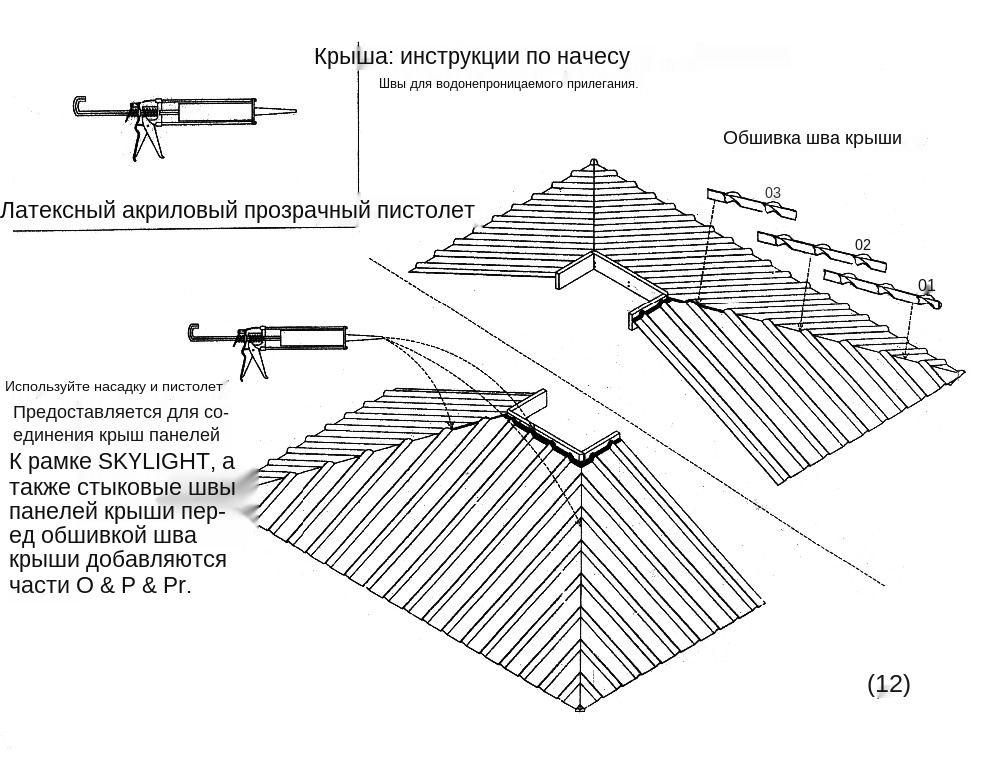 Крыша: инструкции по начесу

Швы для водонепроницаемого прилегания.

Обшивка шва крыши

Латексный акриловый прозрачный пистолет

03

02

01

Используйте насадку и пистолет

Предоставляется для соединения крыш панелей

К рамке SKYLIGHT, а также стыковые швы панелей крыши перед обшивкой шва крыши добавляются части O & P & Pr.

(12)