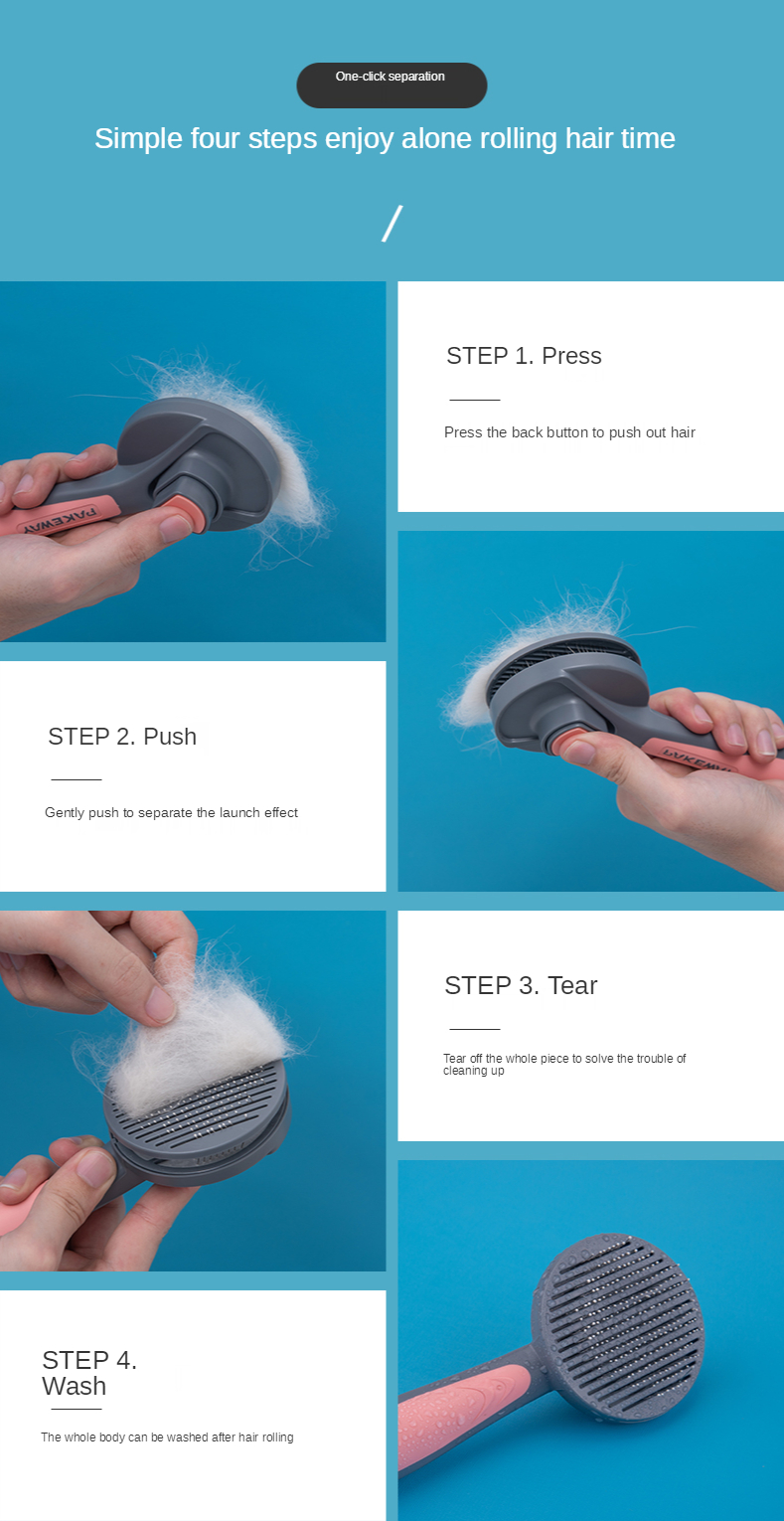 One-click separation

Simple four steps enjoy alone rolling hair time

/

PAKEWAY

STEP 1. Press

Press the back button to push out hair

STEP 2. Push

Gently push to separate the launch effect

PAKEWAY

STEP 3. Tear

Tear off the whole piece to solve the trouble of cleaning up

STEP 4. Wash

The whole body can be washed after hair rolling