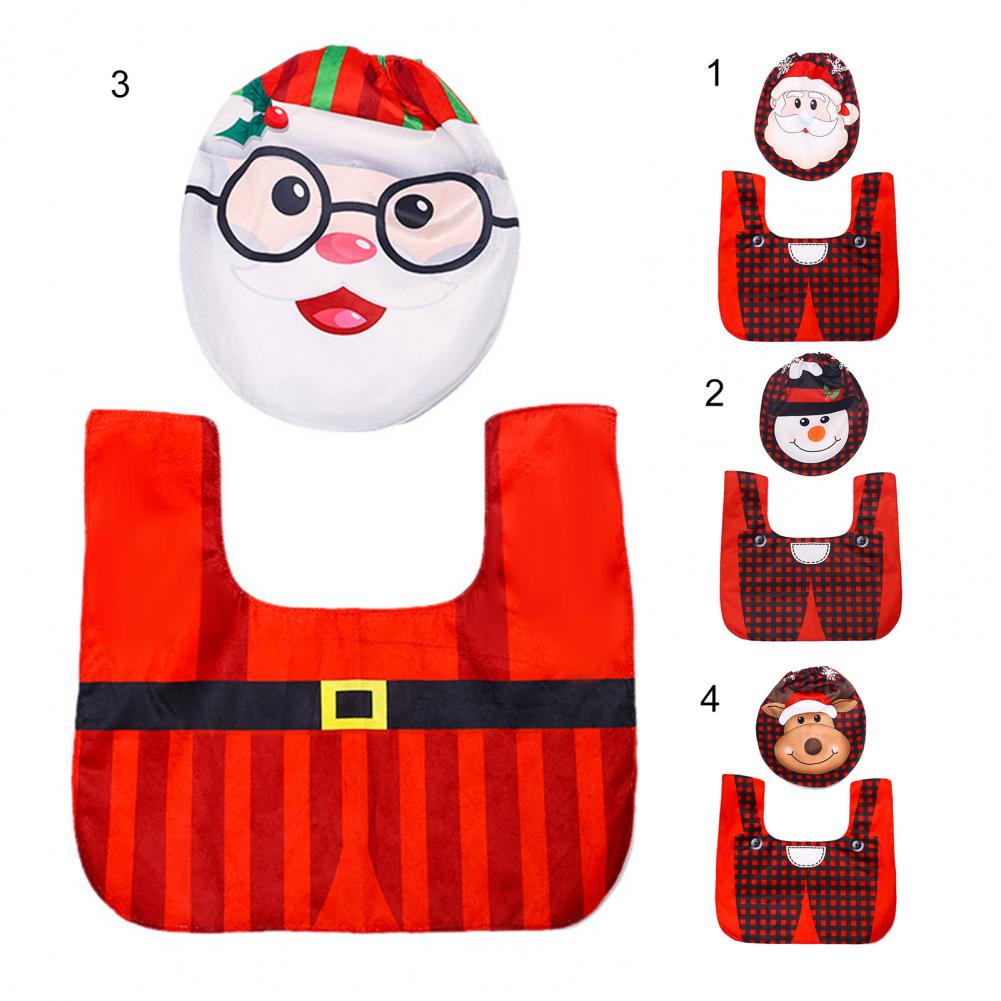 3

1

2

4