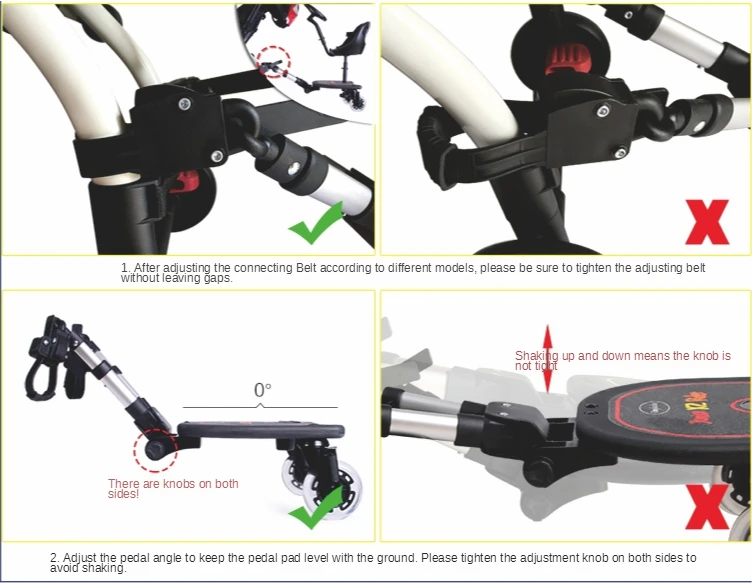 1. After adjusting the connecting Belt according to different models, please be sure to tighten the adjusting belt without leaving gaps.

0°

There are knobs on both sides!

Shaking up and down means the knob is not tight

2. Adjust the pedal angle to keep the pedal pad level with the ground. Please tighten the adjustment knob on both sides to avoid shaking.