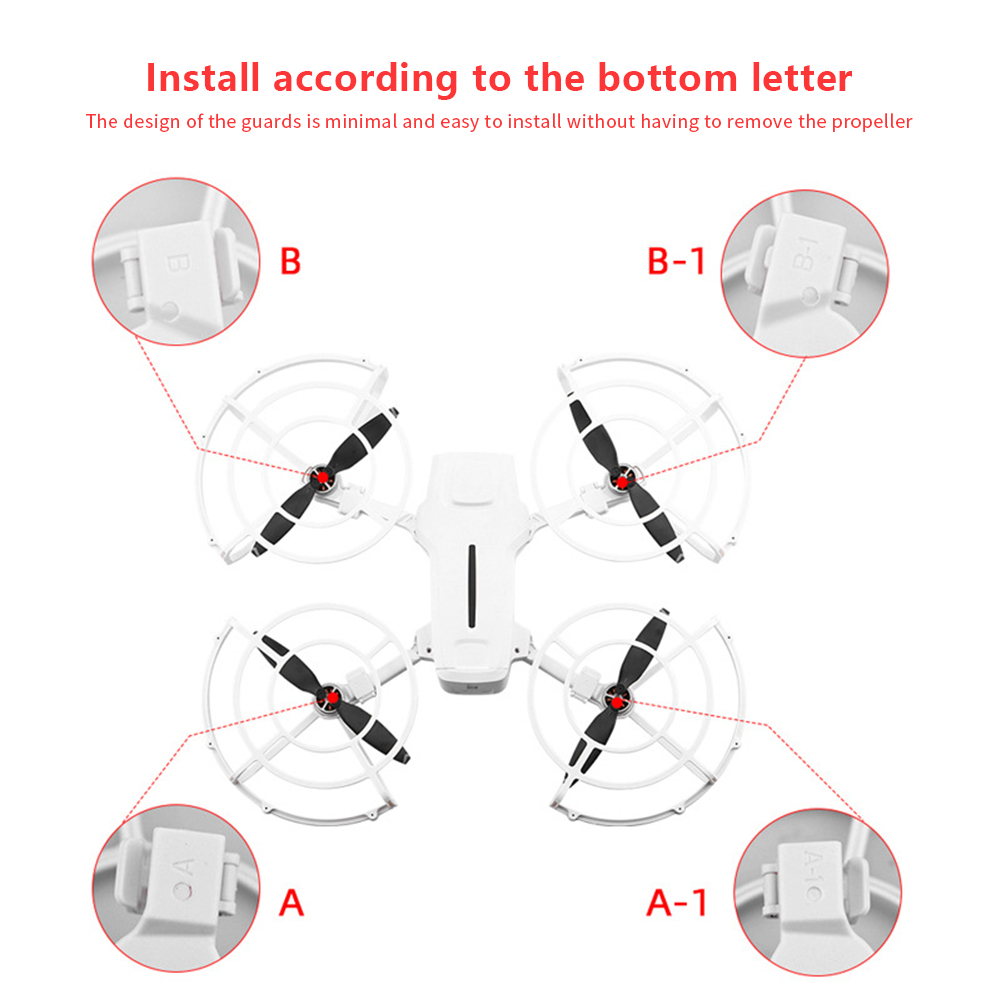 Install according to the bottom letter

The design of the guards is minimal and easy to install without having to remove the propeller

B

B

B-1

B-1

A

A

A-1

A-1