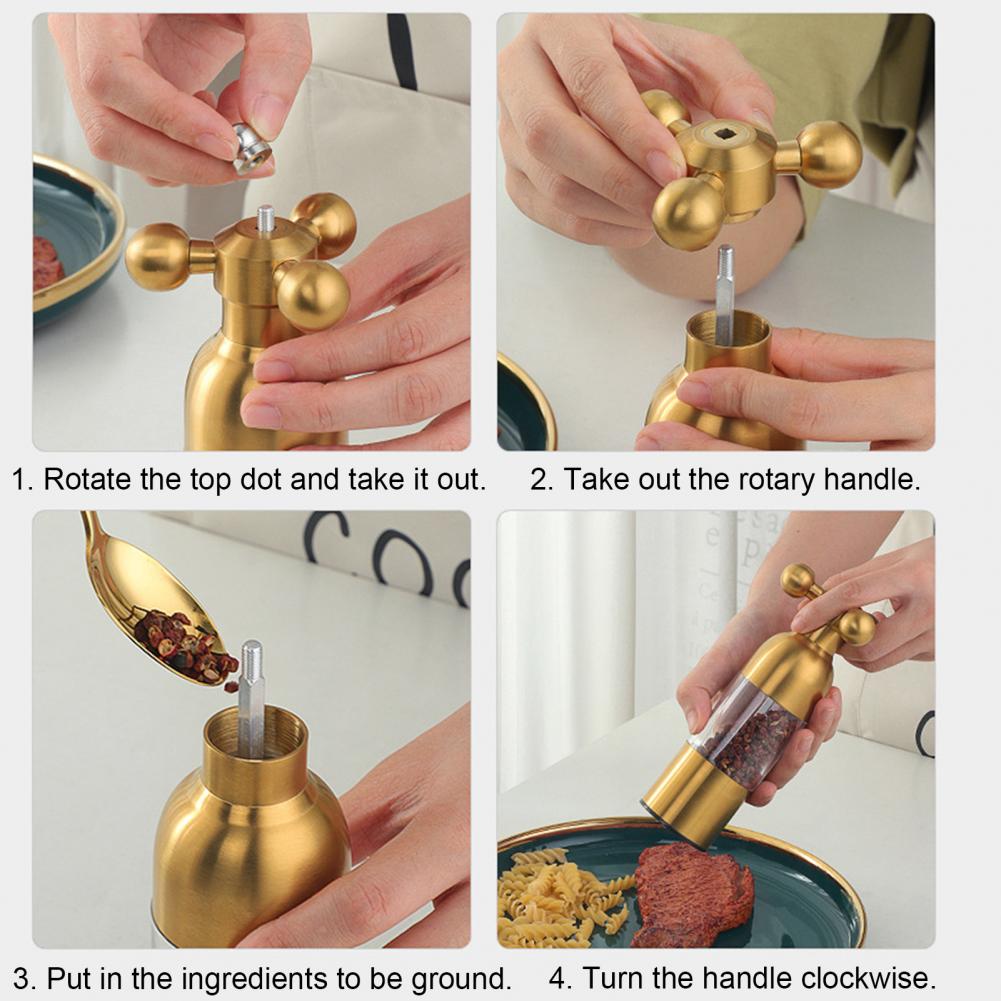 1. Rotate the top dot and take it out.

2. Take out the rotary handle.

3. Put in the ingredients to be ground.

4. Turn the handle clockwise.