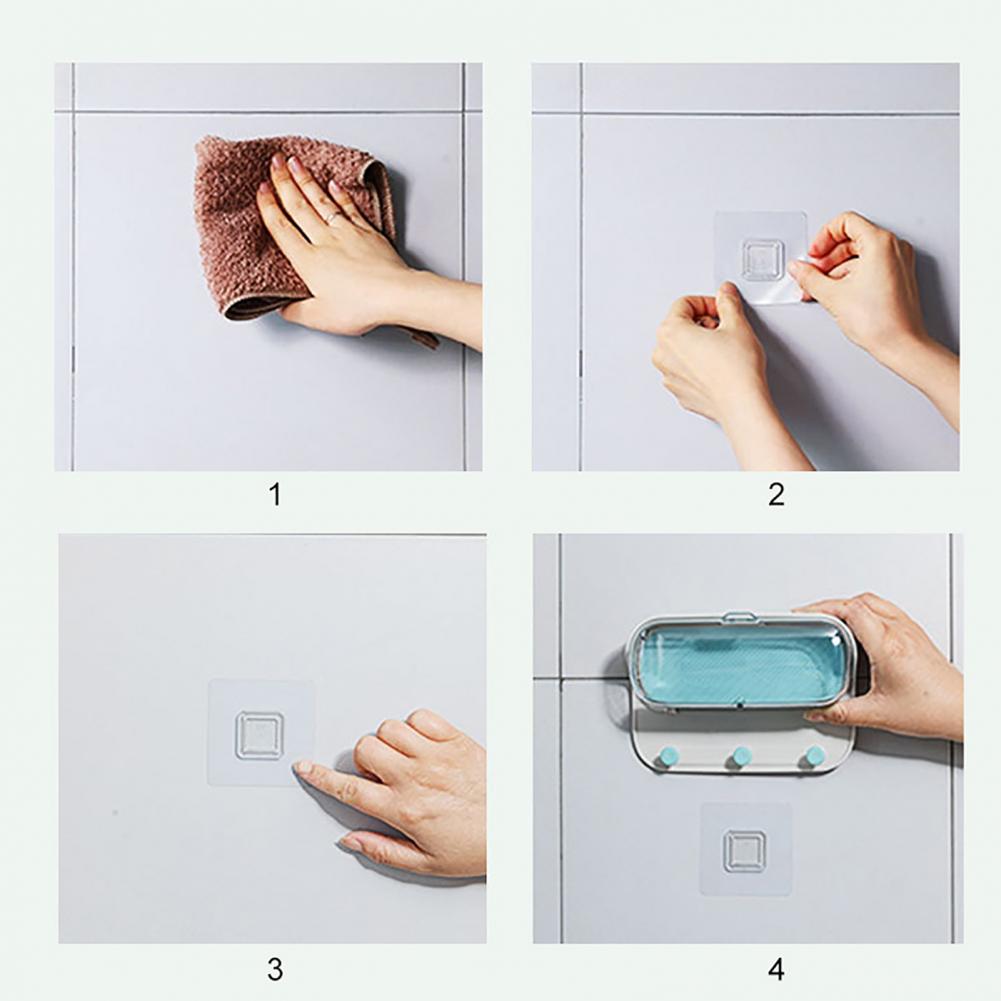 1

2

3

4