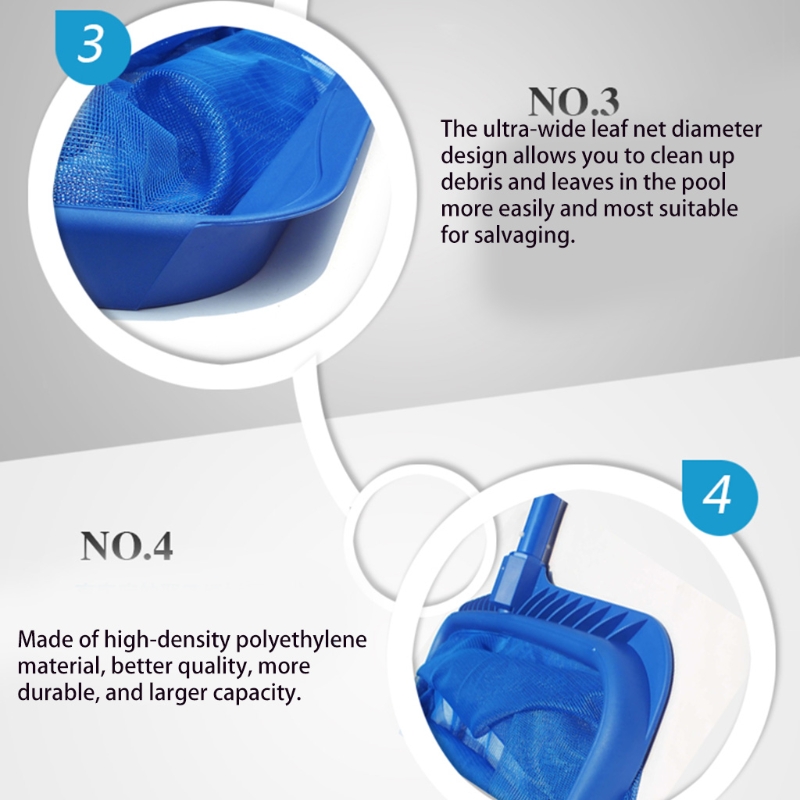 3

NO.3

The ultra-wide leaf net diameter design allows you to clean up debris and leaves in the pool more easily and most suitable for salvaging.

4

NO.4

Made of high-density polyethylene material, better quality, more durable, and larger capacity.