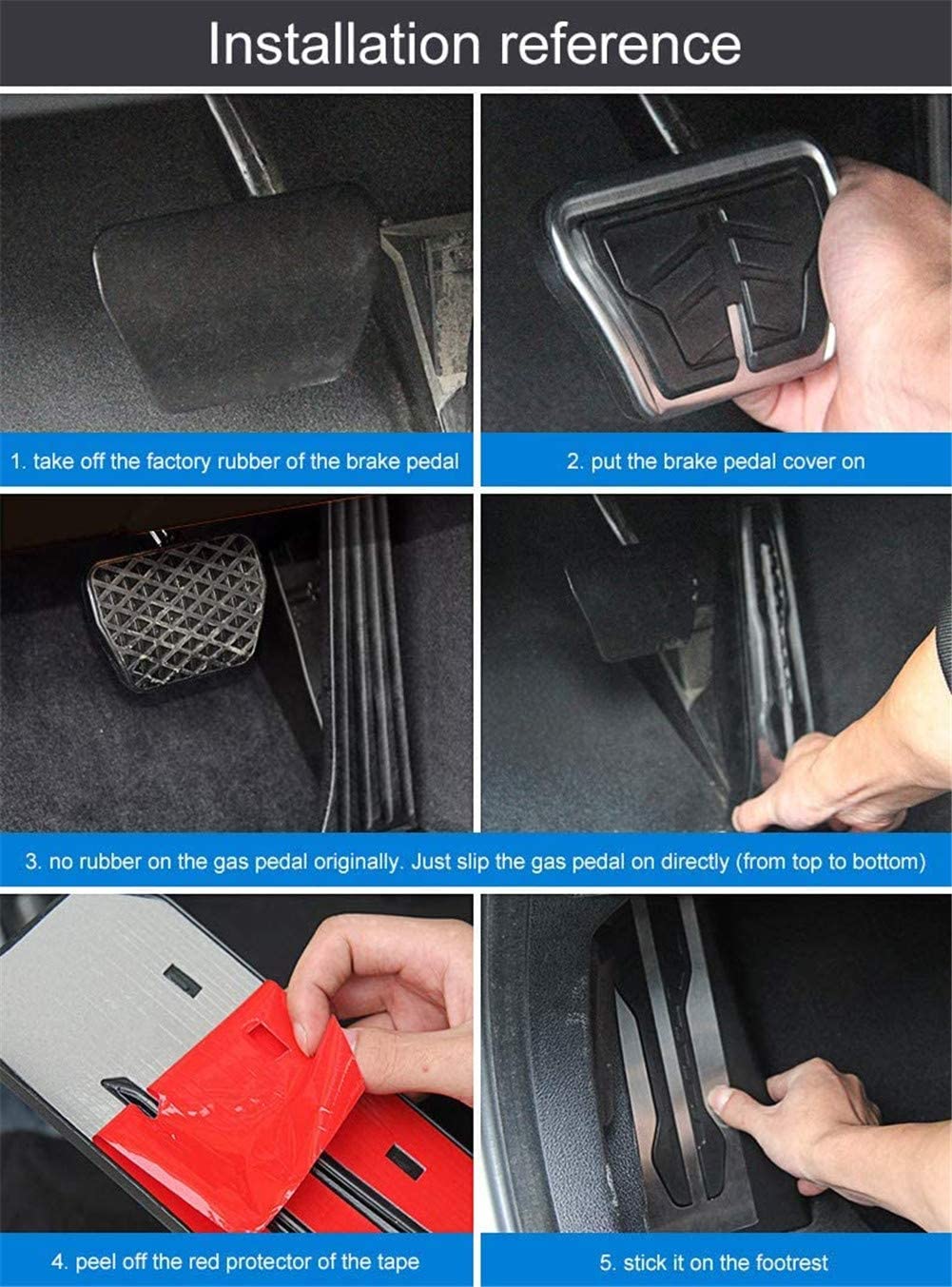 Installation reference

1. take off the factory rubber of the brake pedal

2. put the brake pedal cover on

3. no rubber on the gas pedal originally. Just slip the gas pedal on directly (from top to bottom)

4. peel off the red protector of the tape

5. stick it on the footrest