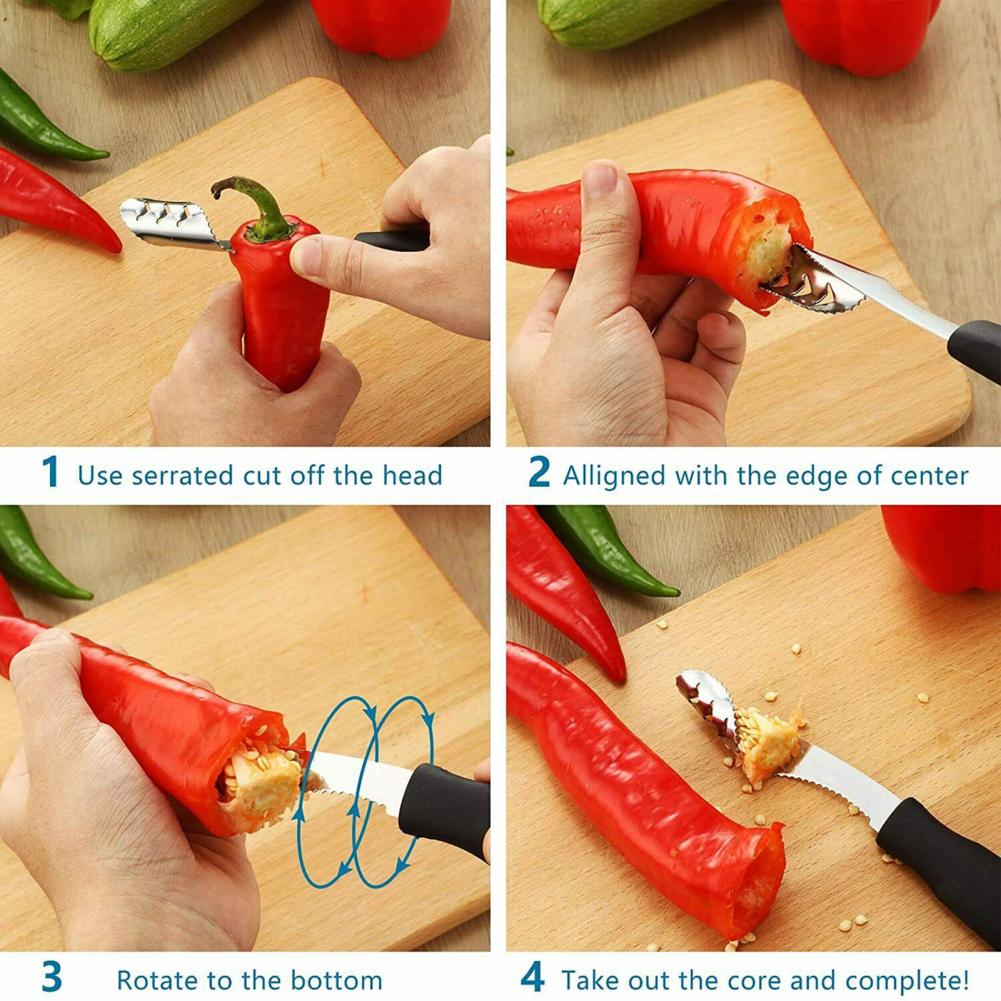 1 Use serrated cut off the head

2 Alligned with the edge of center

3 Rotate to the bottom

4 Take out the core and complete!