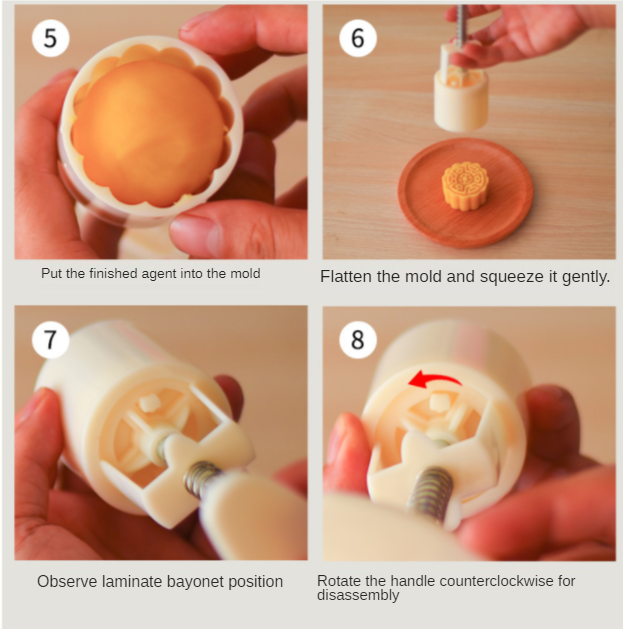 5

Put the finished agent into the mold

6

Flatten the mold and squeeze it gently.

7

Observe laminate bayonet position

8

Rotate the handle counterclockwise for disassembly