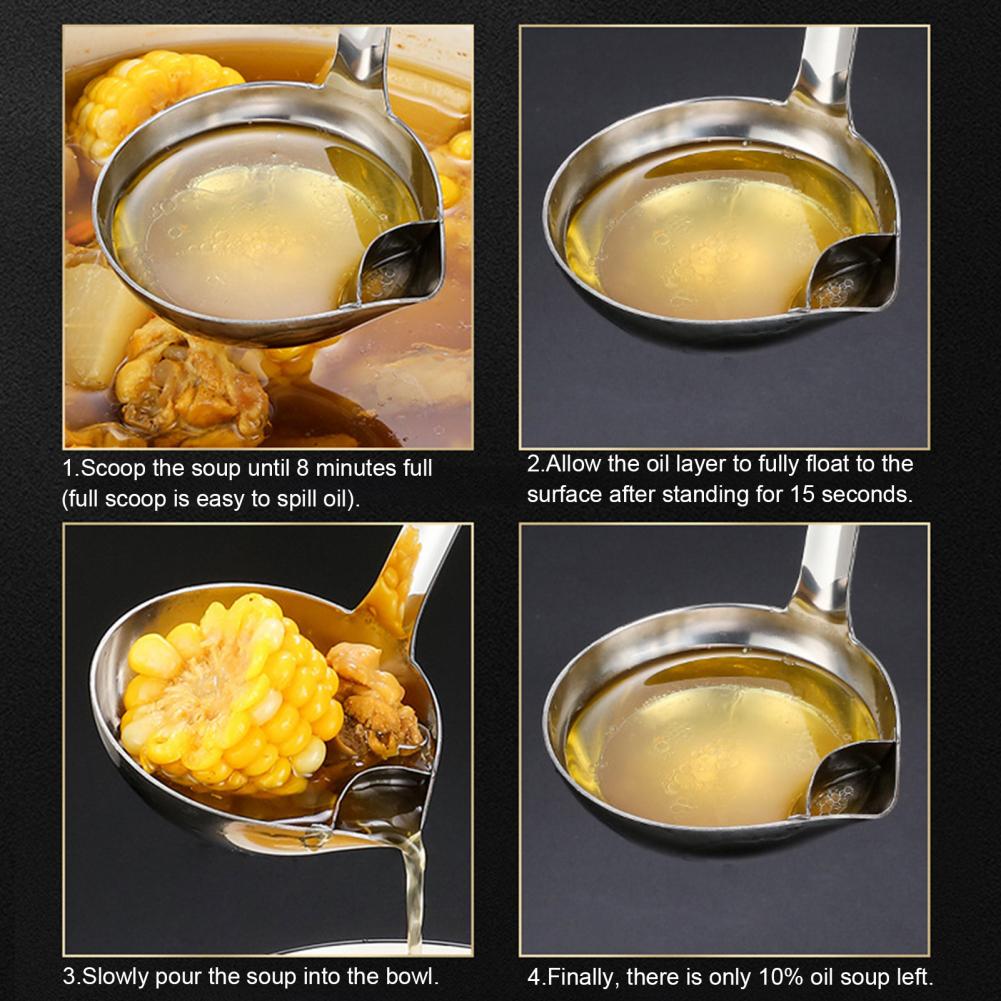 1.Scoop the soup until 8 minutes full (full scoop is easy to spill oil).

2.Allow the oil layer to fully float to the surface after standing for 15 seconds.

3.Slowly pour the soup into the bowl.

4.Finally, there is only 10% oil soup left.