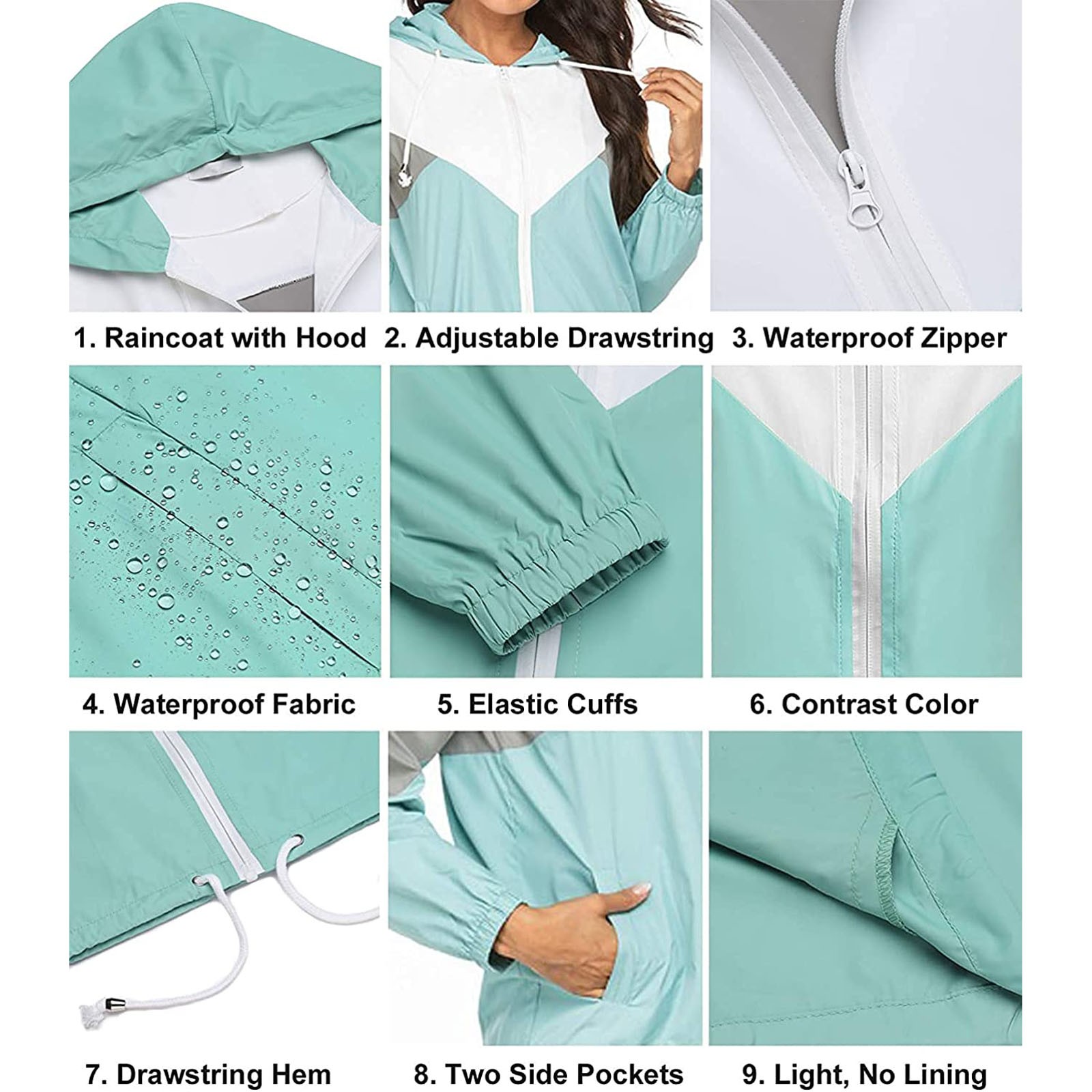 1. Raincoat with Hood

2. Adjustable Drawstring

3. Waterproof Zipper

4. Waterproof Fabric

5. Elastic Cuffs

6. Contrast Color

7. Drawstring Hem

8. Two Side Pockets

9. Light, No Lining