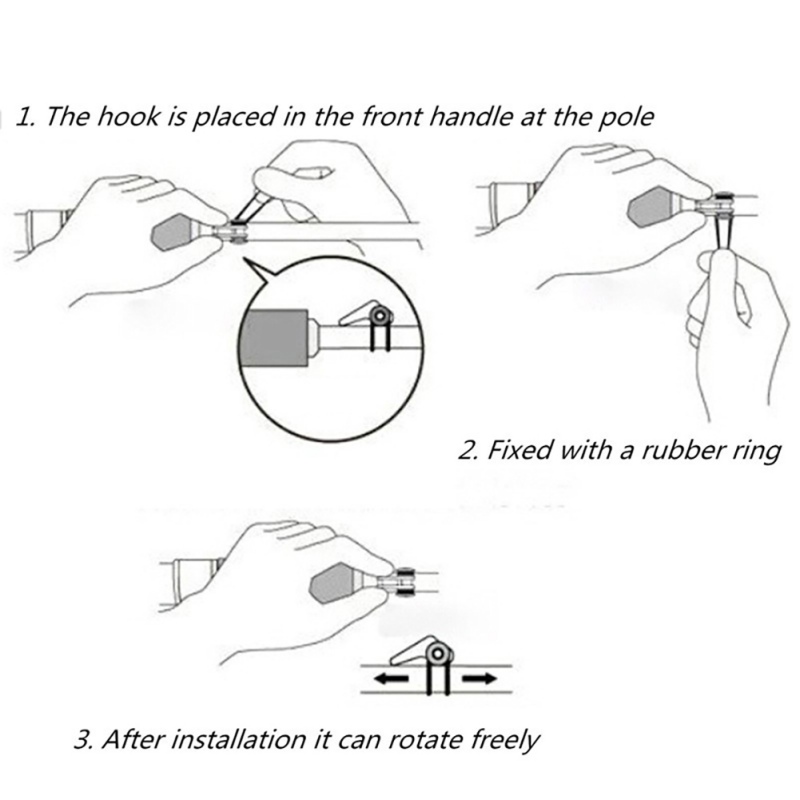 1. The hook is placed in the front handle at the pole

2. Fixed with a rubber ring

3. After installation it can rotate freely