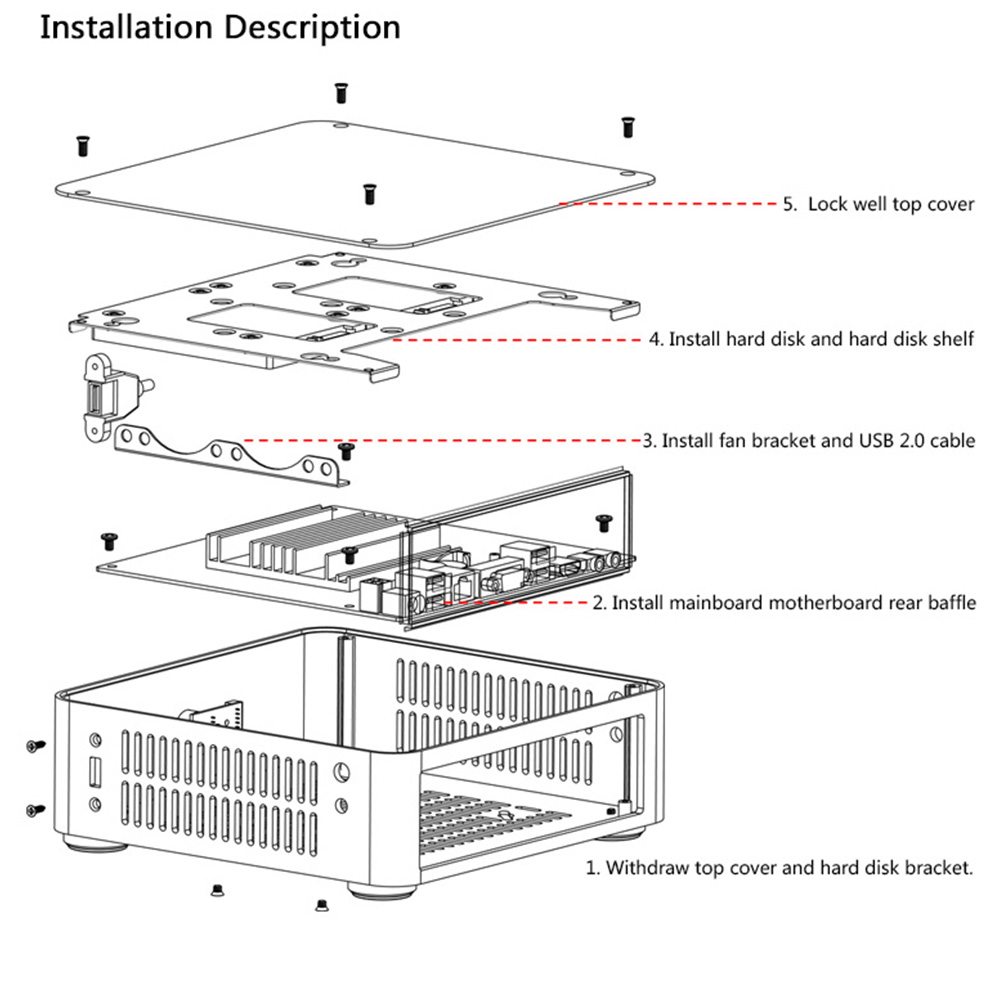 Installation Description

5. Lock well top cover

4. Install hard disk and hard disk shelf

3. Install fan bracket and USB 2.0 cable

2. Install mainboard motherboard rear baffle

1. Withdraw top cover and hard disk bracket.