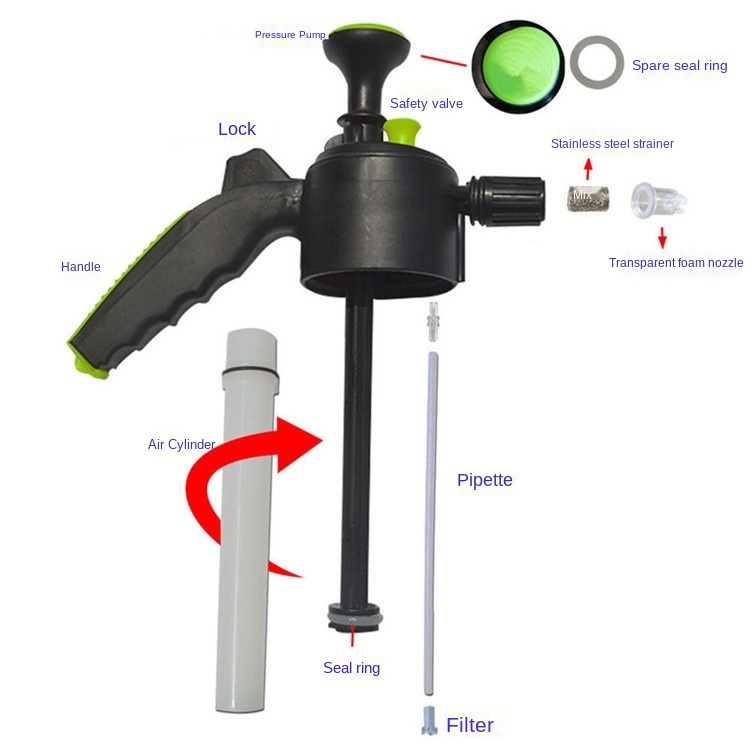 Pressure Pump
Spare seal ring
Safety valve
Lock
Stainless steel strainer
Mix
Transparent foam nozzle
Handle
Air Cylinder
Pipette
Seal ring
Filter