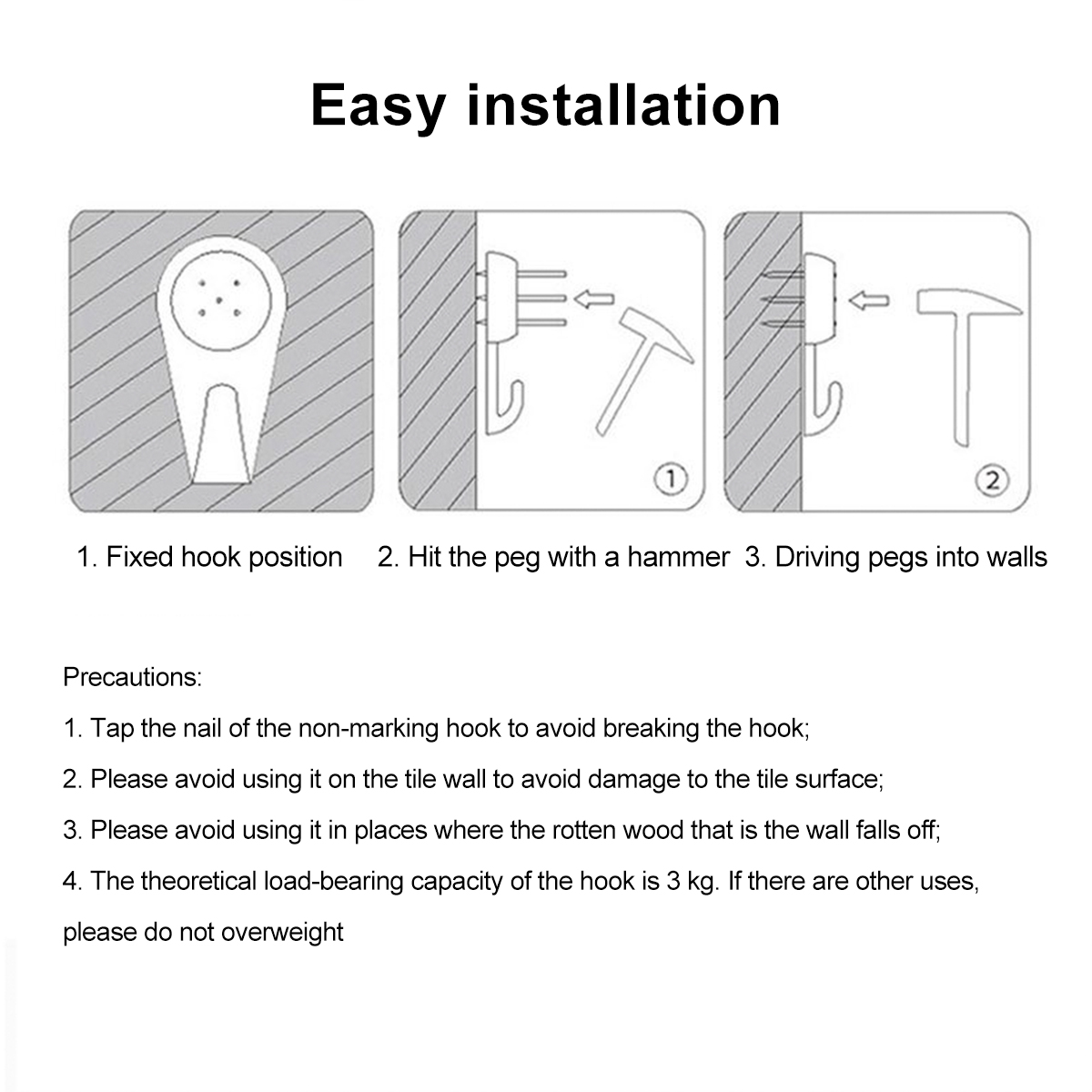 Easy installation

1

2

1. Fixed hook position

2. Hit the peg with a hammer

3. Driving pegs into walls

Precautions:

1. Tap the nail of the non-marking hook to avoid breaking the hook;

2. Please avoid using it on the tile wall to avoid damage to the tile surface;

3. Please avoid using it in places where the rotten wood that is the wall falls off;

4. The theoretical load-bearing capacity of the hook is 3 kg. If there are other uses, please do not overweight