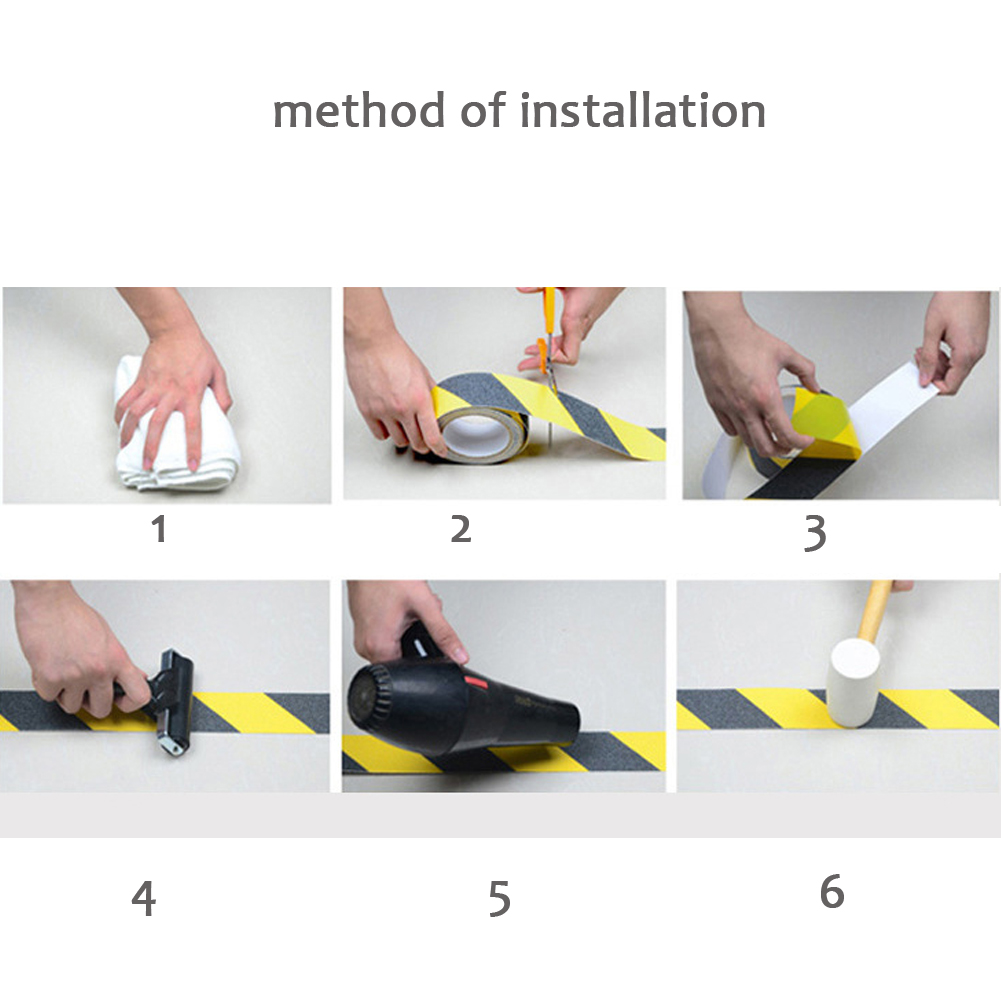 method of installation

1

2

3

4

5

6