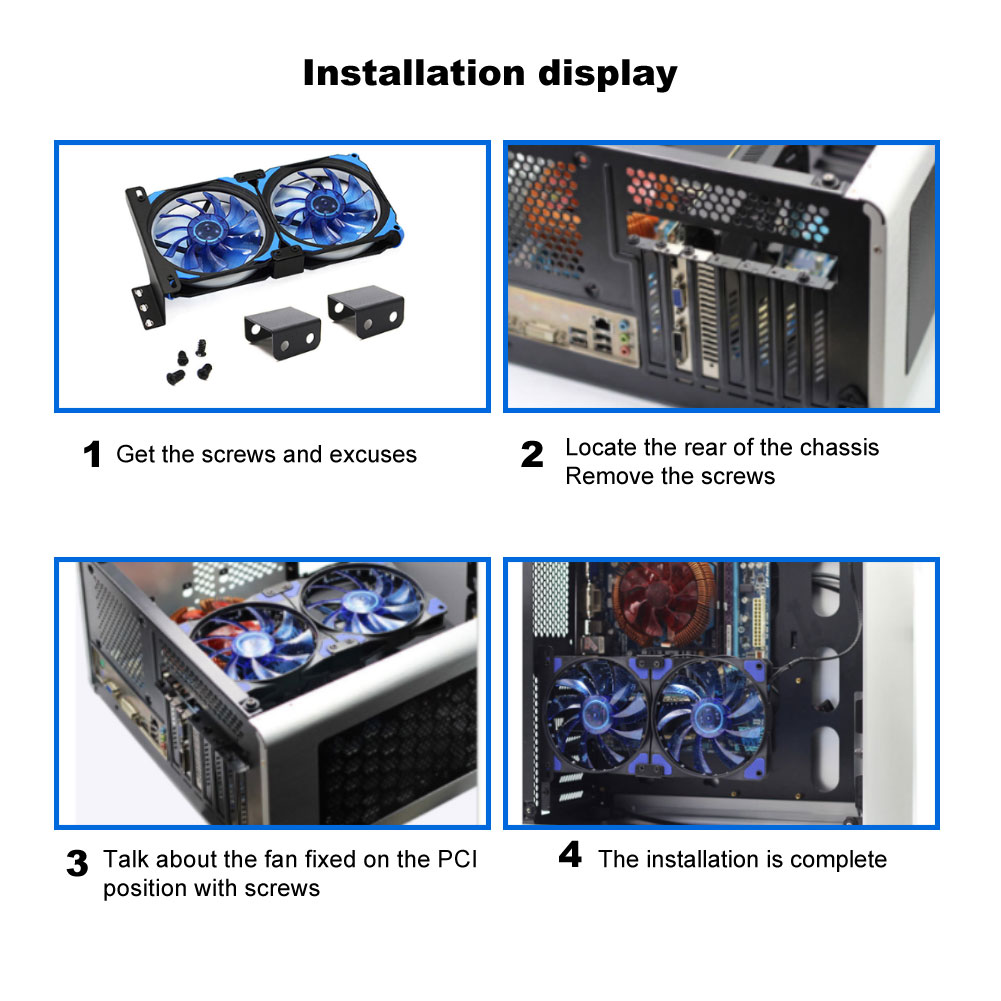 Installation display

1 Get the screws and excuses

2 Locate the rear of the chassis
Remove the screws

3 Talk about the fan fixed on the PCI position with screws

4 The installation is complete