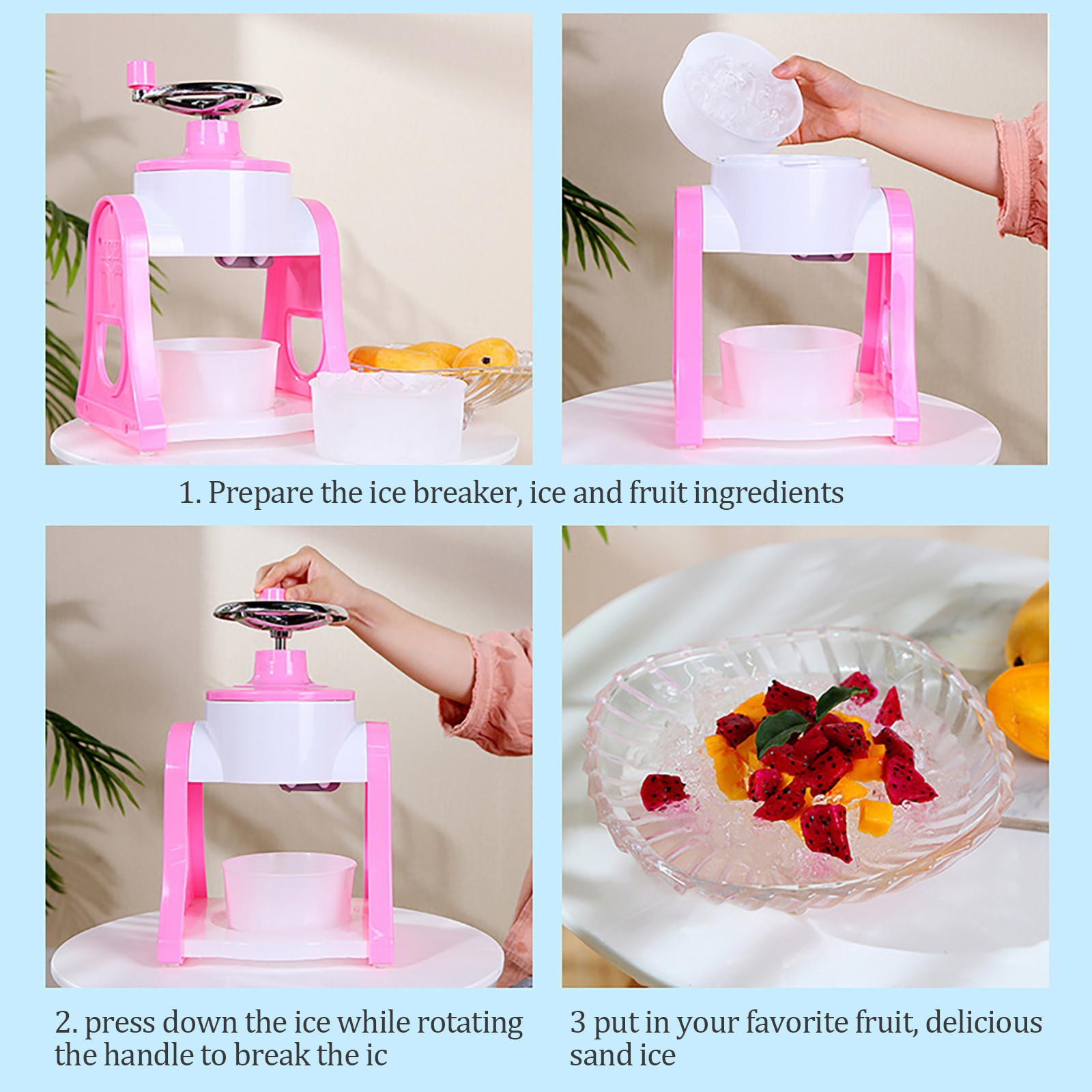 1. Prepare the ice breaker, ice and fruit ingredients

2. press down the ice while rotating the handle to break the ic

3 put in your favorite fruit, delicious sand ice