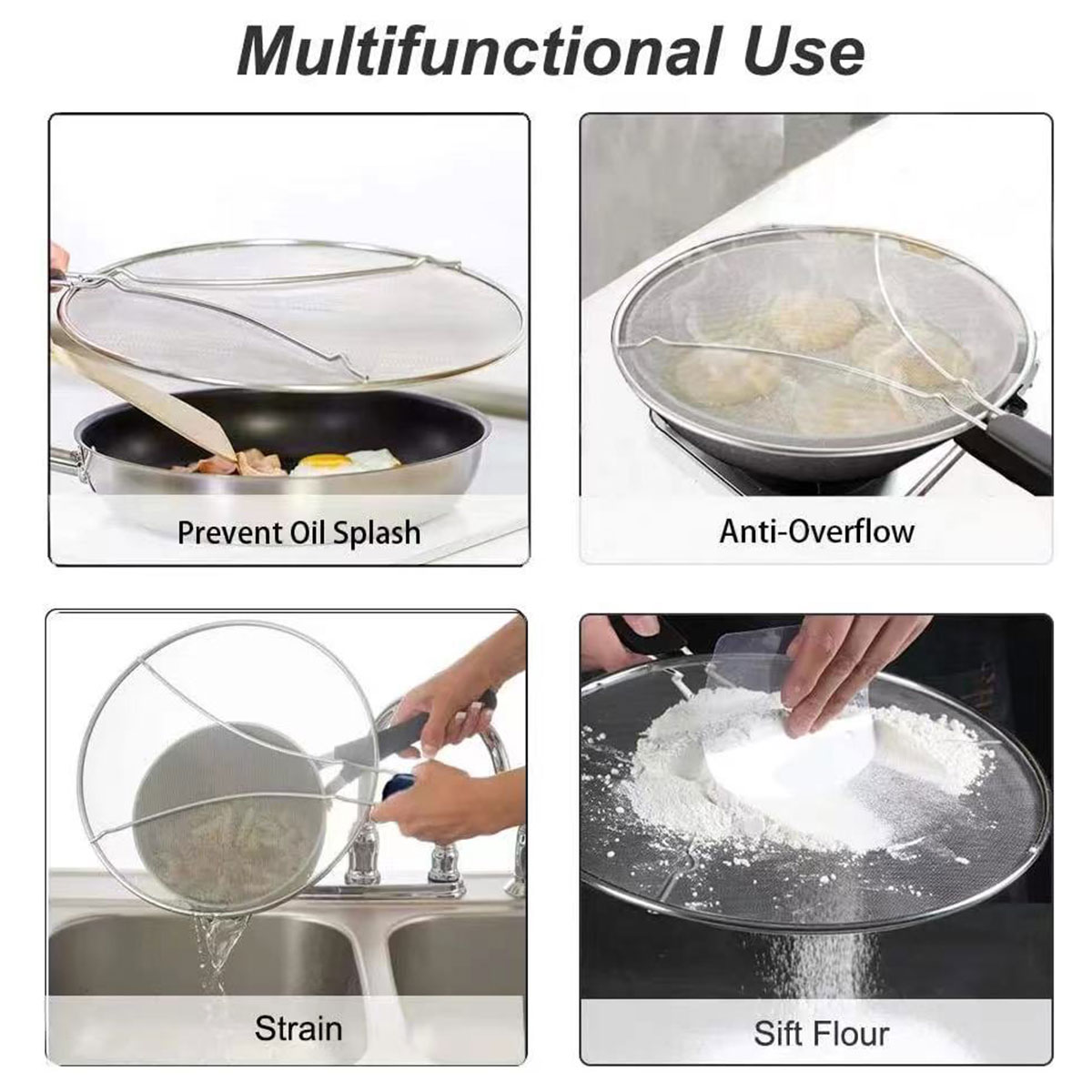 Multifunctional Use

Prevent Oil Splash

Anti-Overflow

Strain

Sift Flour