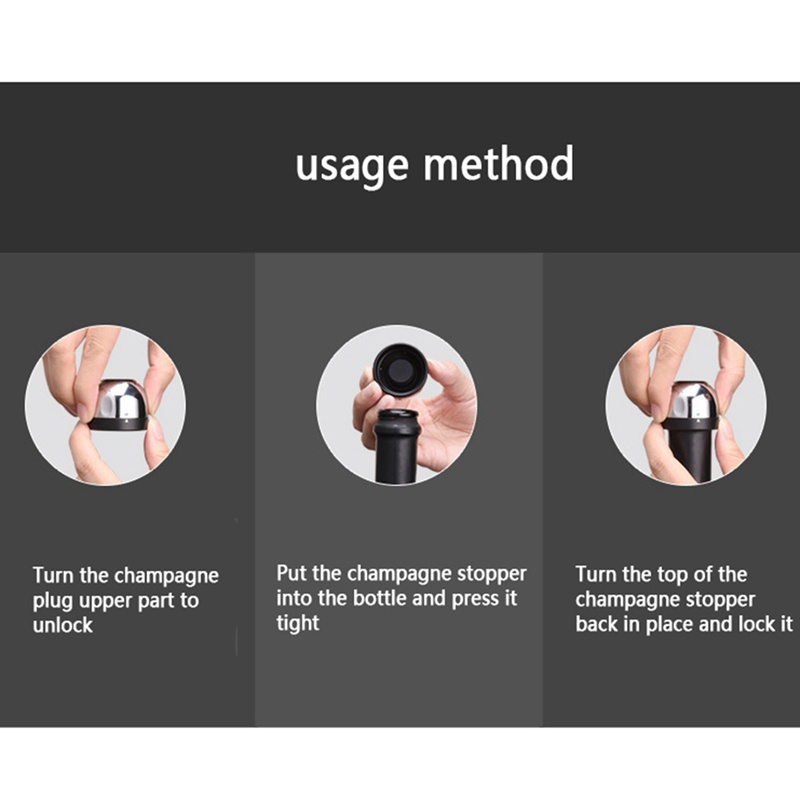 usage method

Turn the champagne plug upper part to unlock

Put the champagne stopper into the bottle and press it tight

Turn the top of the champagne stopper back in place and lock it