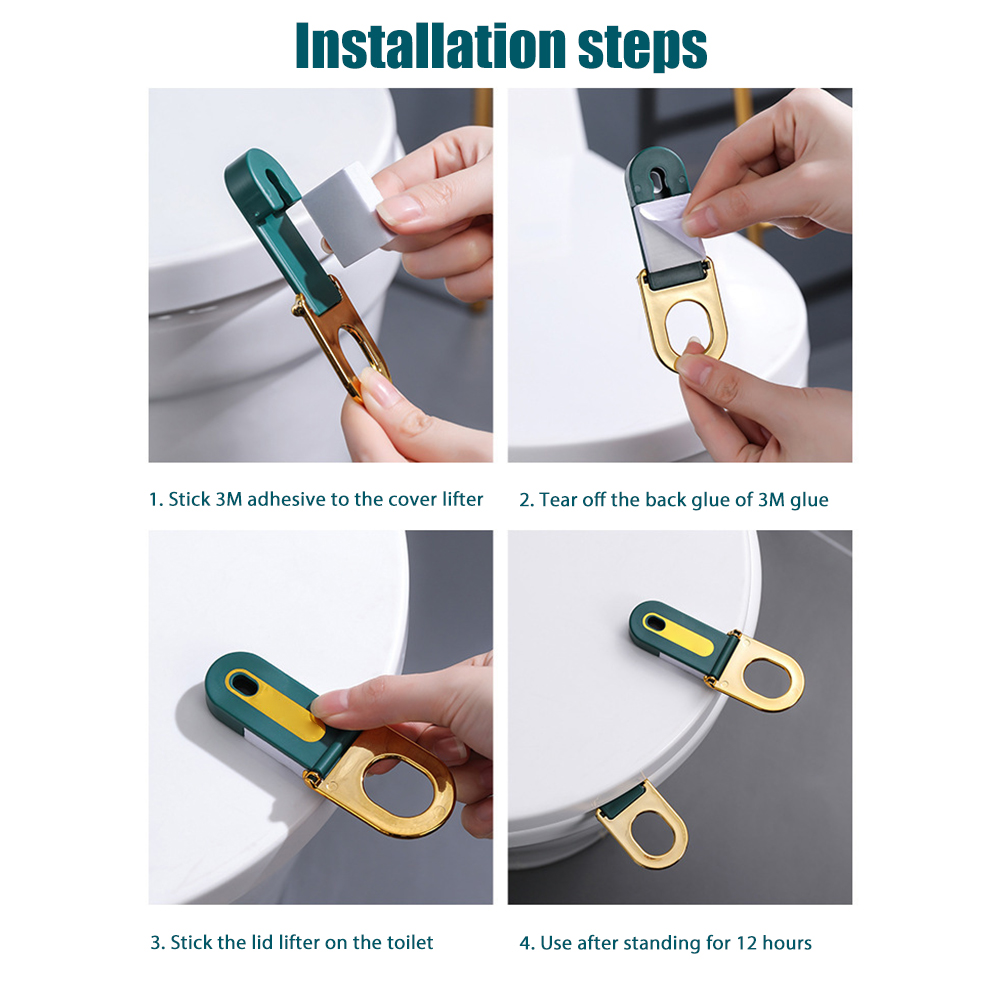 Installation steps

1. Stick 3M adhesive to the cover lifter

2. Tear off the back glue of 3M glue

3. Stick the lid lifter on the toilet

4. Use after standing for 12 hours