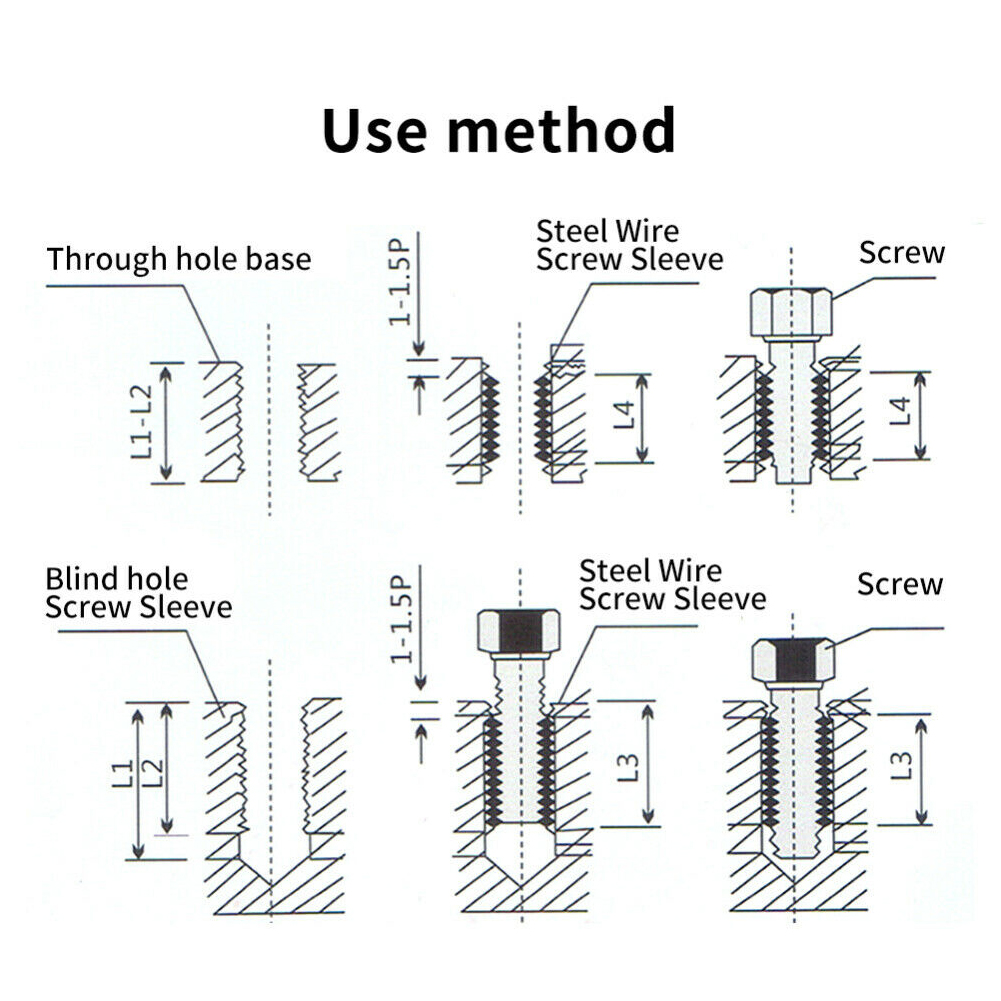 Use method

Through hole base

L1-L2

1-1.5P

Steel Wire
Screw Sleeve

L4

Screw

L4

Blind hole
Screw Sleeve

L1

L2

1-1.5P

Steel Wire
Screw Sleeve

L3

Screw

L3